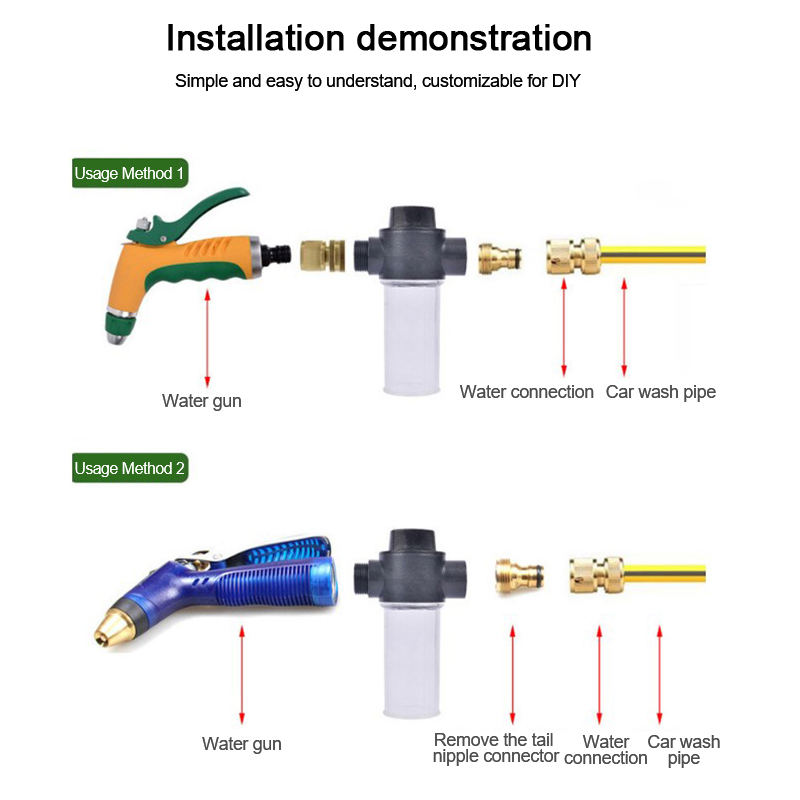 Installation demonstration

Simple and easy to understand, customizable for DIY

Usage Method 1

Water gun

Water connection

Car wash pipe

Usage Method 2

Water gun

Remove the tail nipple connector

Water connection

Car wash pipe