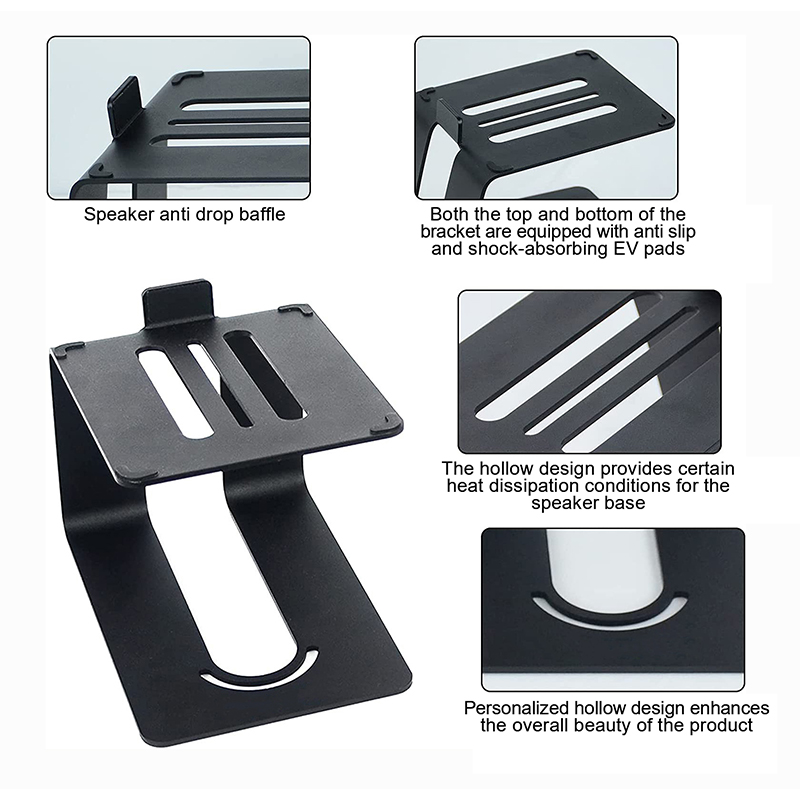 Speaker anti drop baffle

Both the top and bottom of the bracket are equipped with anti slip and shock-absorbing EV pads

The hollow design provides certain heat dissipation conditions for the speaker base

Personalized hollow design enhances the overall beauty of the product