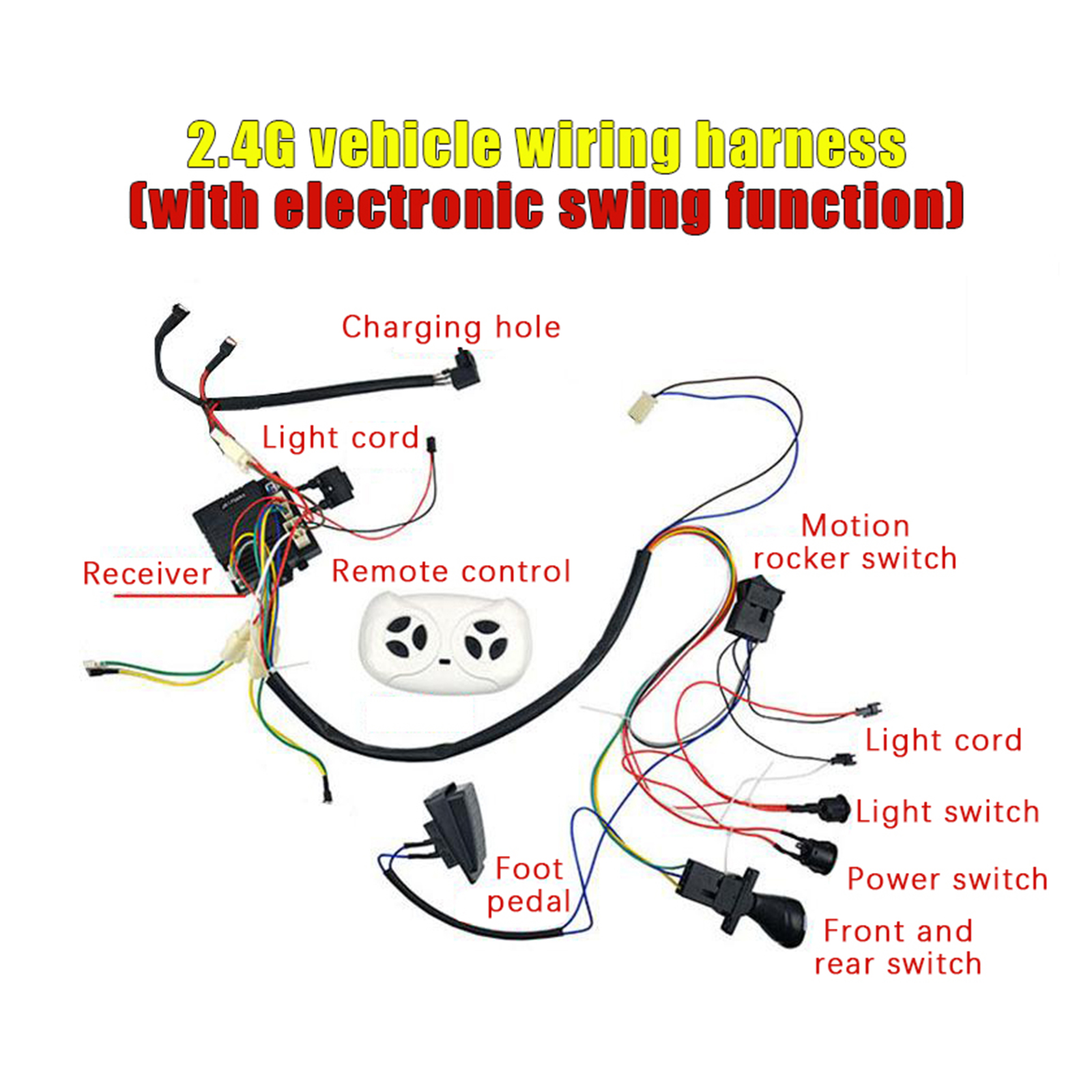 2.4G vehicle wiring harness
(with electronic swing function)

Charging hole

Light cord

Receiver

Remote control

Motion rocker switch

Light cord

Light switch

Power switch

Foot pedal

Front and rear switch