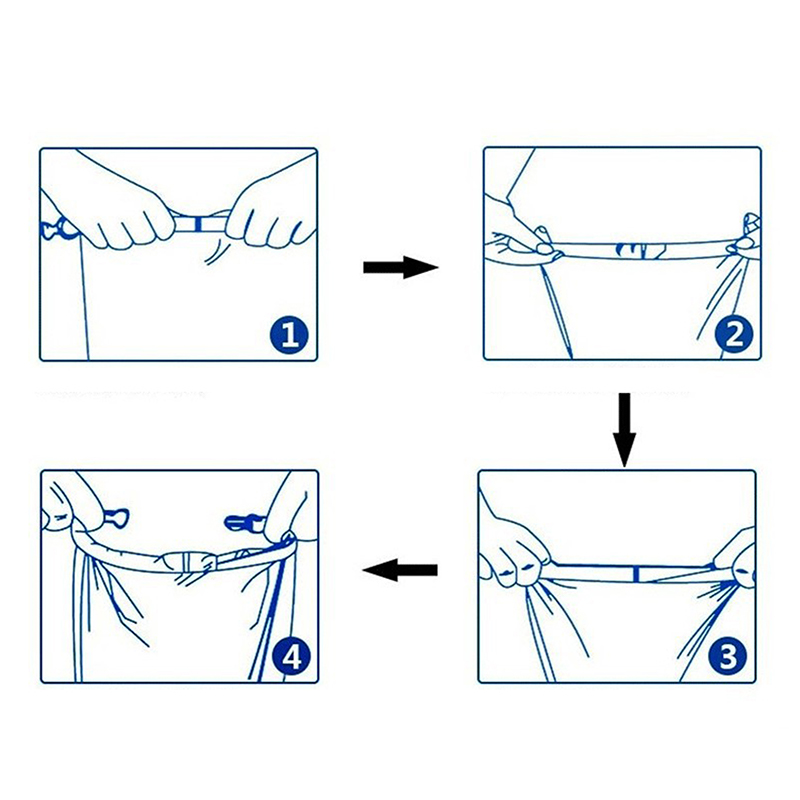 1

2

3

4