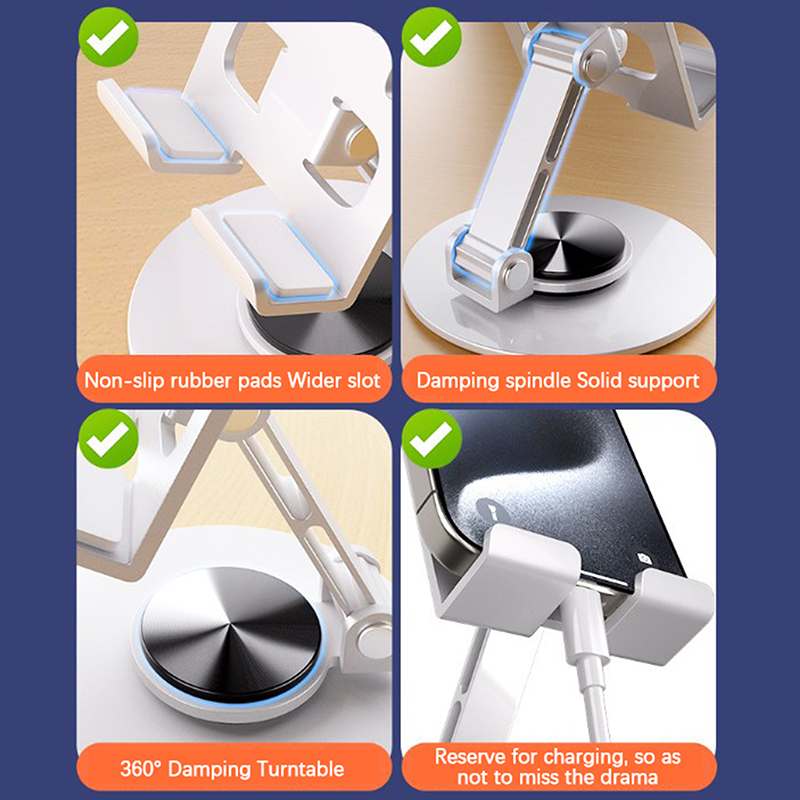 Non-slip rubber pads Wider slot

Damping spindle Solid support

360° Damping Turntable

Reserve for charging, so as not to miss the drama