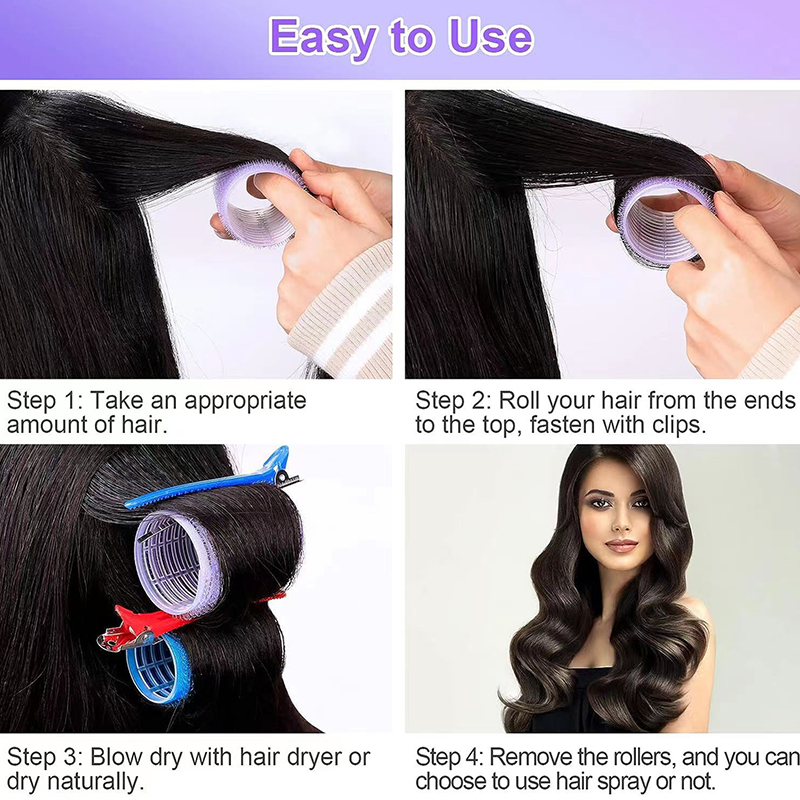 Easy to Use

Step 1: Take an appropriate amount of hair.

Step 2: Roll your hair from the ends to the top, fasten with clips.

Step 3: Blow dry with hair dryer or dry naturally.

Step 4: Remove the rollers, and you can choose to use hair spray or not.