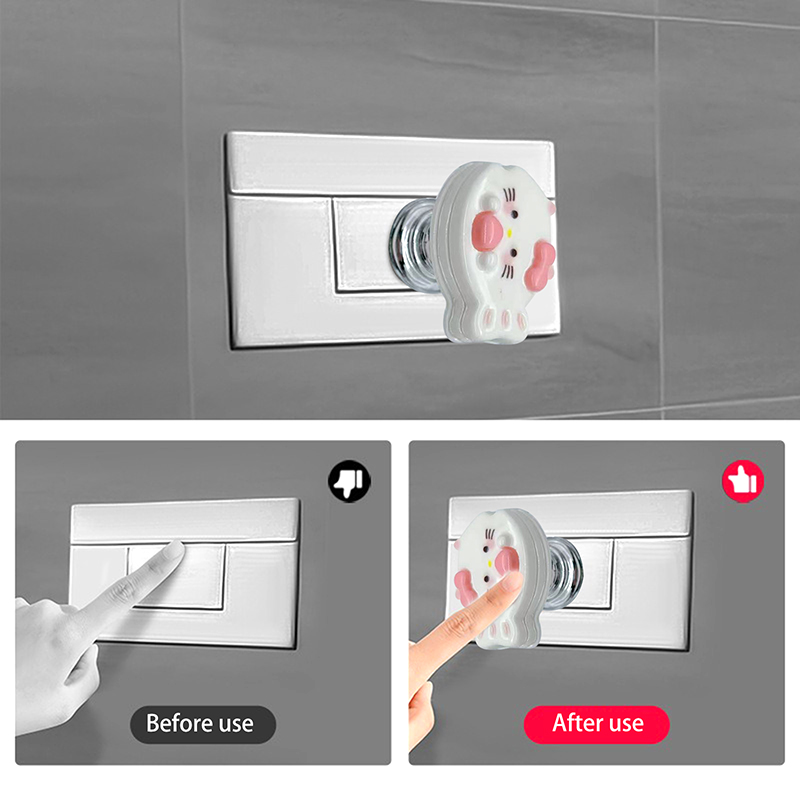 Before use

After use