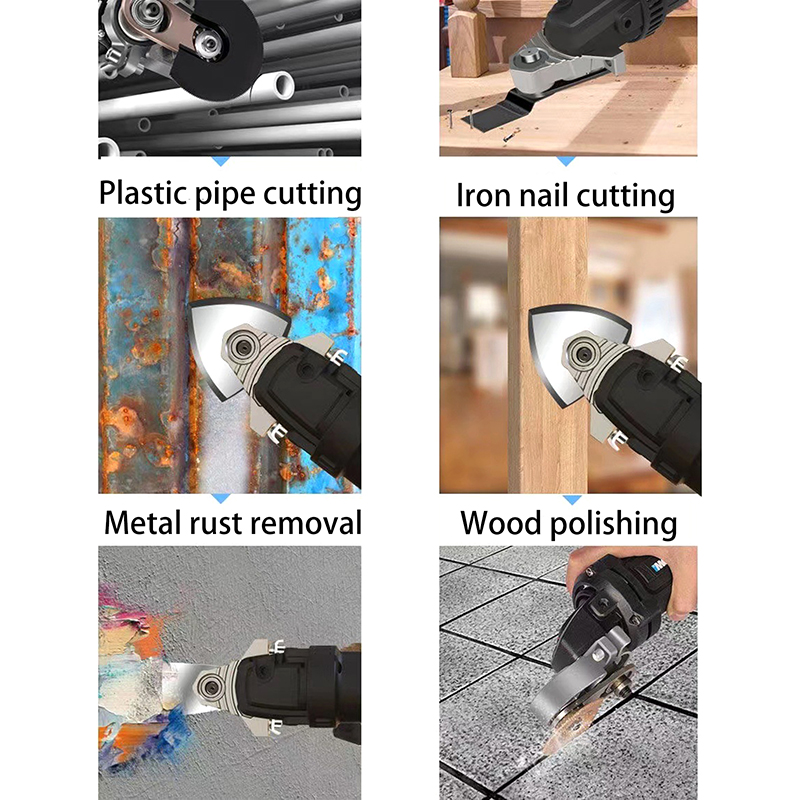 Plastic pipe cutting

Iron nail cutting

Metal rust removal

Wood polishing