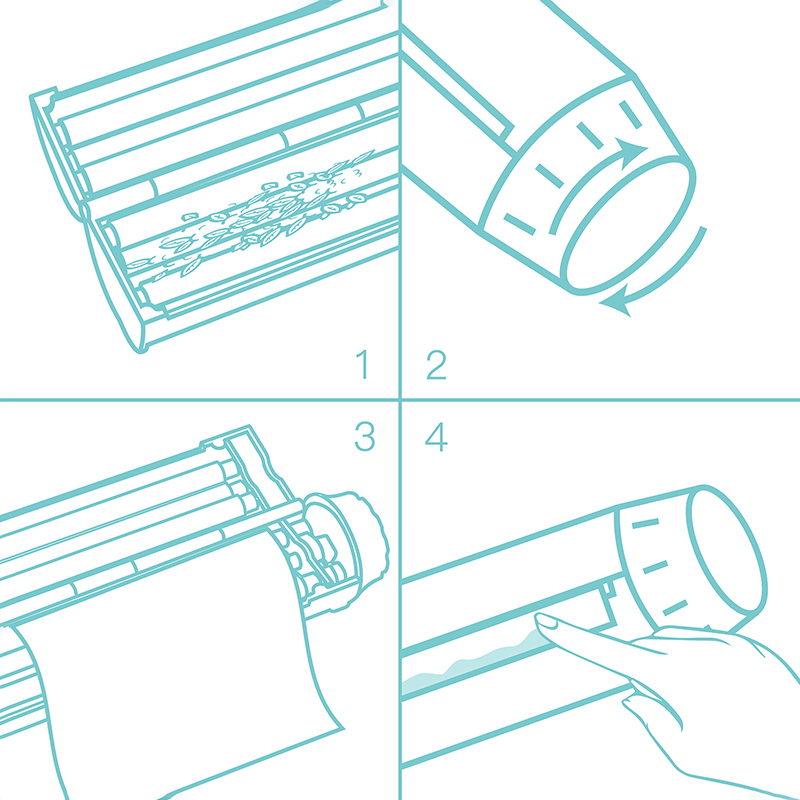 1
2
3
4