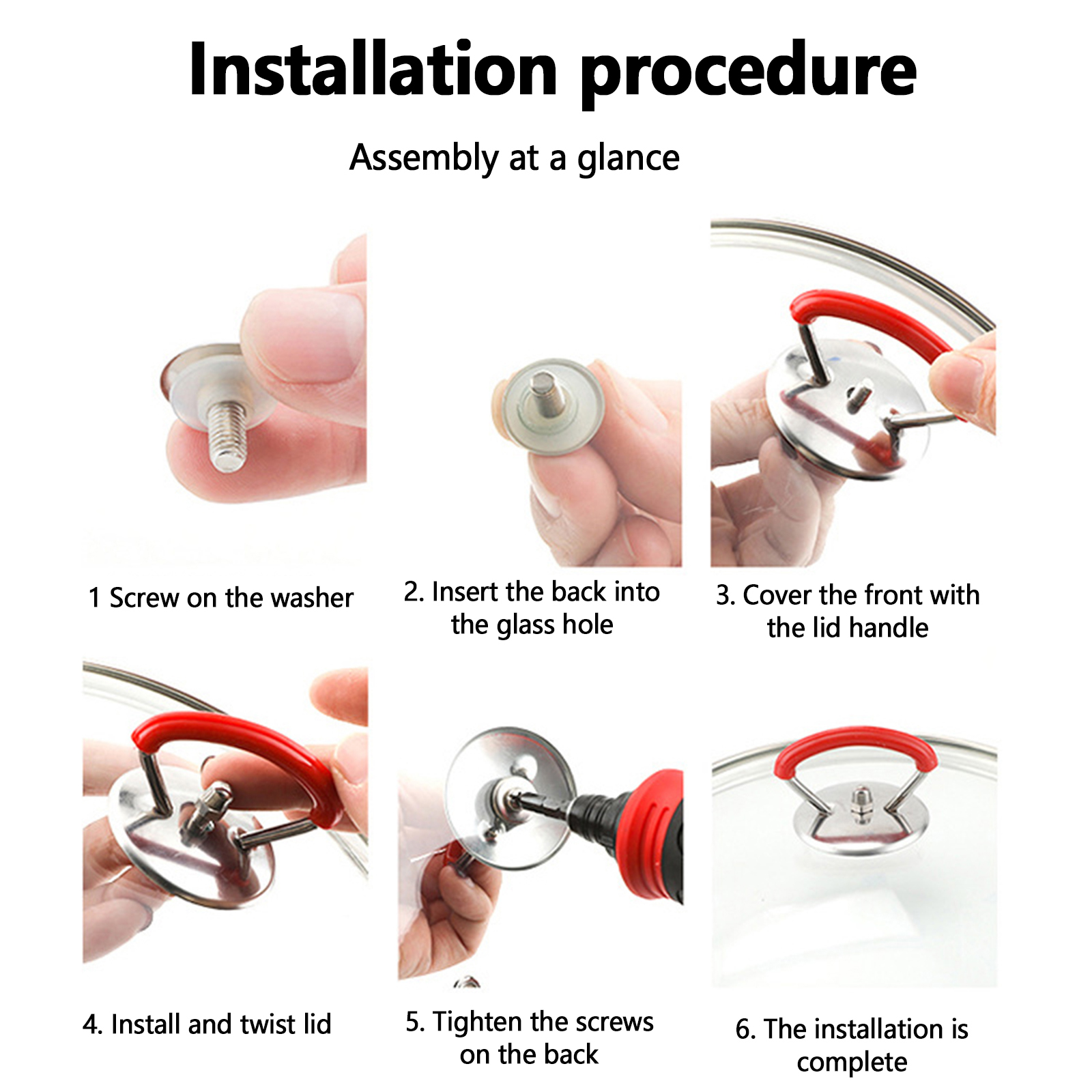 Installation procedure

Assembly at a glance

1 Screw on the washer

2. Insert the back into the glass hole

3. Cover the front with the lid handle

4. Install and twist lid

5. Tighten the screws on the back

6. The installation is complete