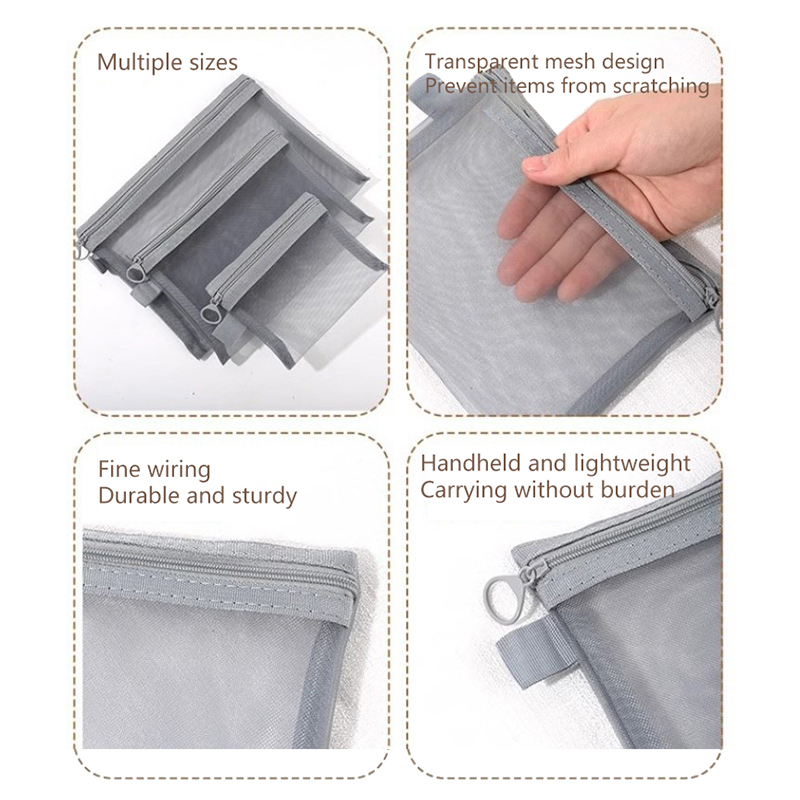 Multiple sizes

Transparent mesh design
Prevent items from scratching

Fine wiring
Durable and sturdy

Handheld and lightweight
Carrying without burden