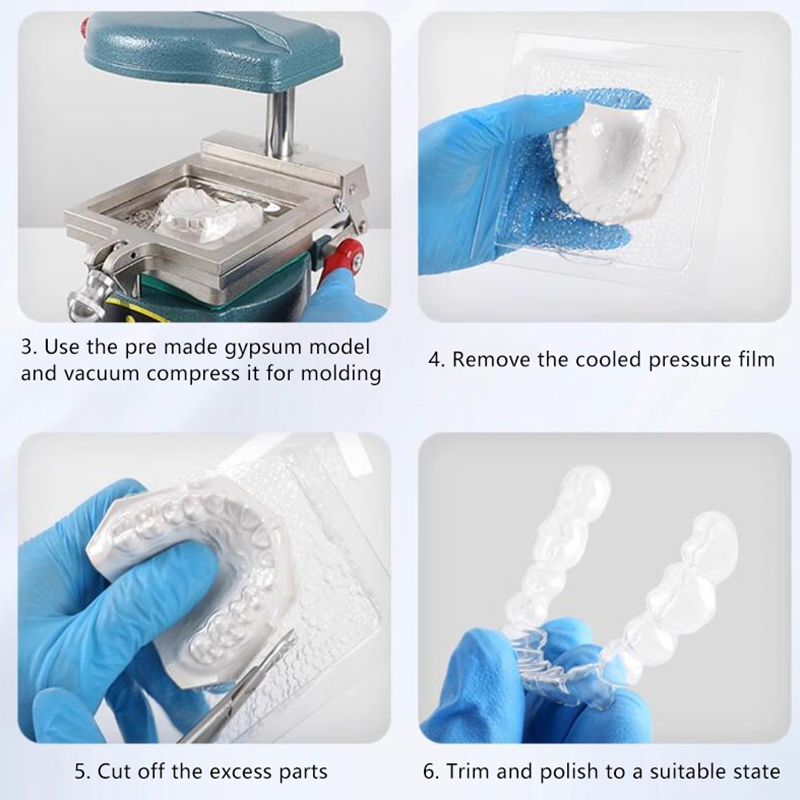 3. Use the pre made gypsum model and vacuum compress it for molding

4. Remove the cooled pressure film

5. Cut off the excess parts

6. Trim and polish to a suitable state