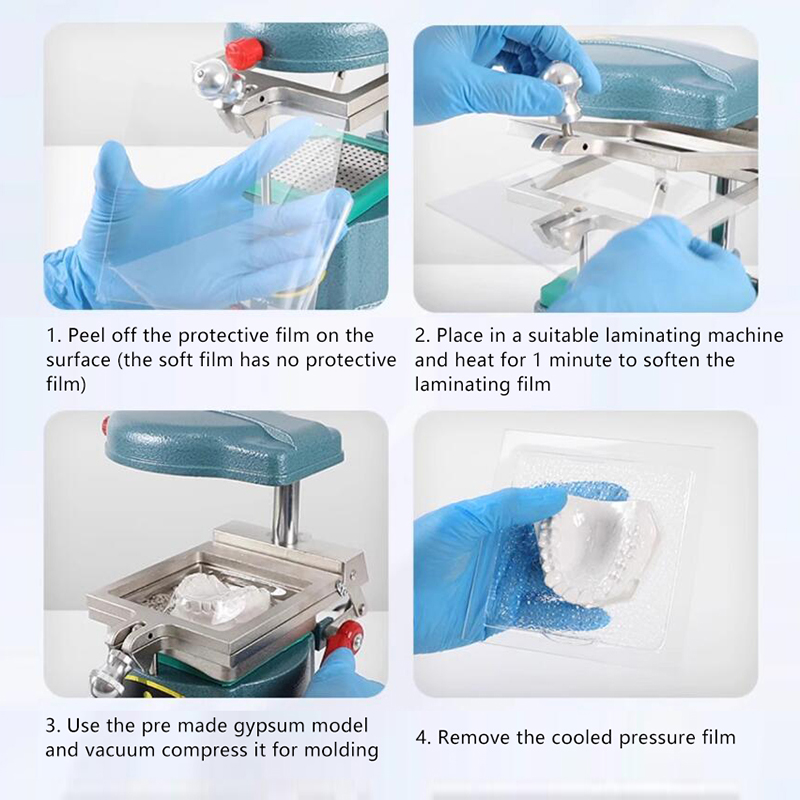 1. Peel off the protective film on the surface (the soft film has no protective film)

2. Place in a suitable laminating machine and heat for 1 minute to soften the laminating film

3. Use the pre made gypsum model and vacuum compress it for molding

4. Remove the cooled pressure film