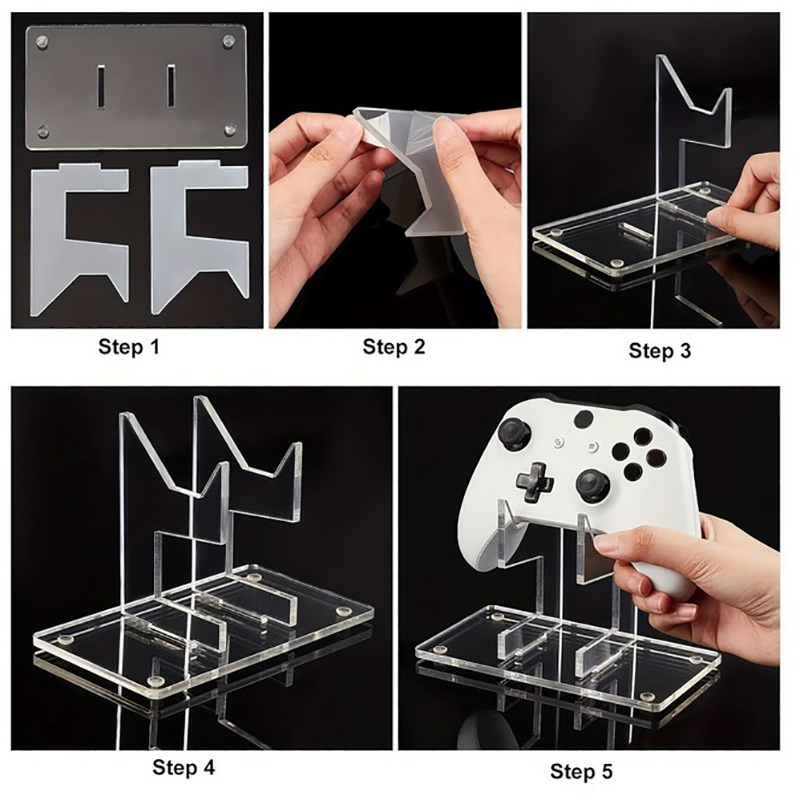 Step 1

Step 2

Step 3

Step 4

Step 5