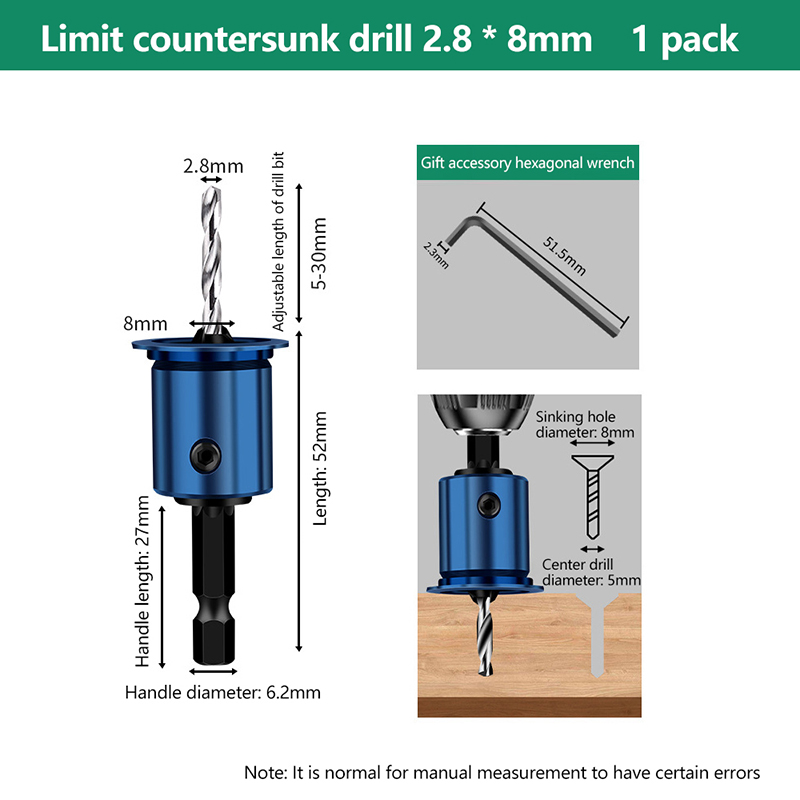 Limit countersunk drill 2.8 * 8mm 1 pack

2.8mm

Adjustable length of drill bit

5-30mm

8mm

Length: 52mm

Handle length: 27mm

Handle diameter: 6.2mm

Gift accessory hexagonal wrench

2.3mm

51.5mm

Sinking hole diameter: 8mm

Center drill diameter: 5mm

Note: It is normal for manual measurement to have certain errors