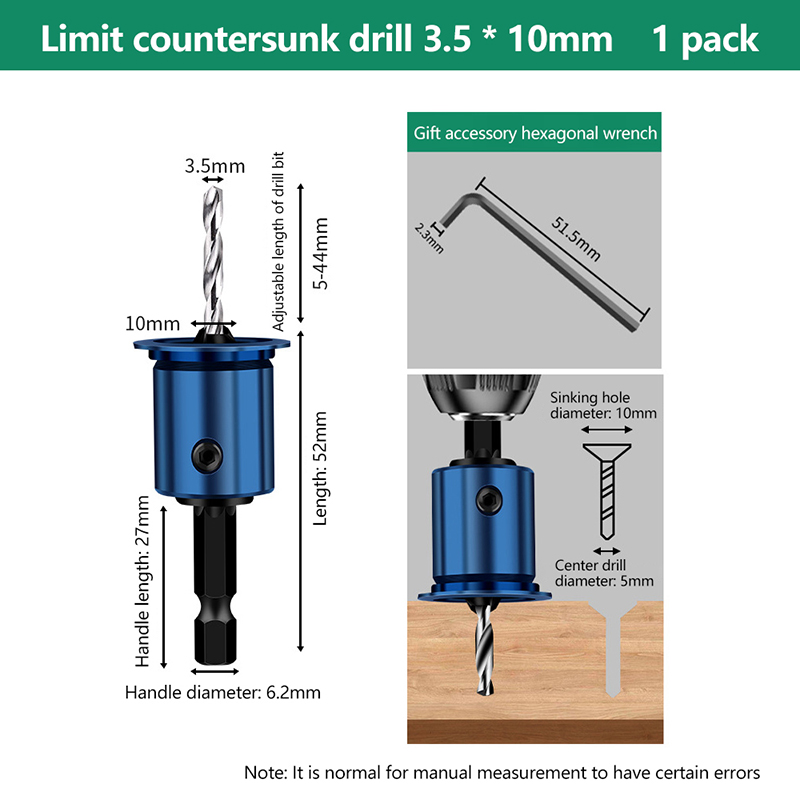 Limit countersunk drill 3.5 * 10mm 1 pack

3.5mm

Adjustable length of drill bit

5-44mm

10mm

Length: 52mm

Handle length: 27mm

Handle diameter: 6.2mm

Gift accessory hexagonal wrench

2.3mm

51.5mm

Sinking hole diameter: 10mm

Center drill diameter: 5mm

Note: It is normal for manual measurement to have certain errors