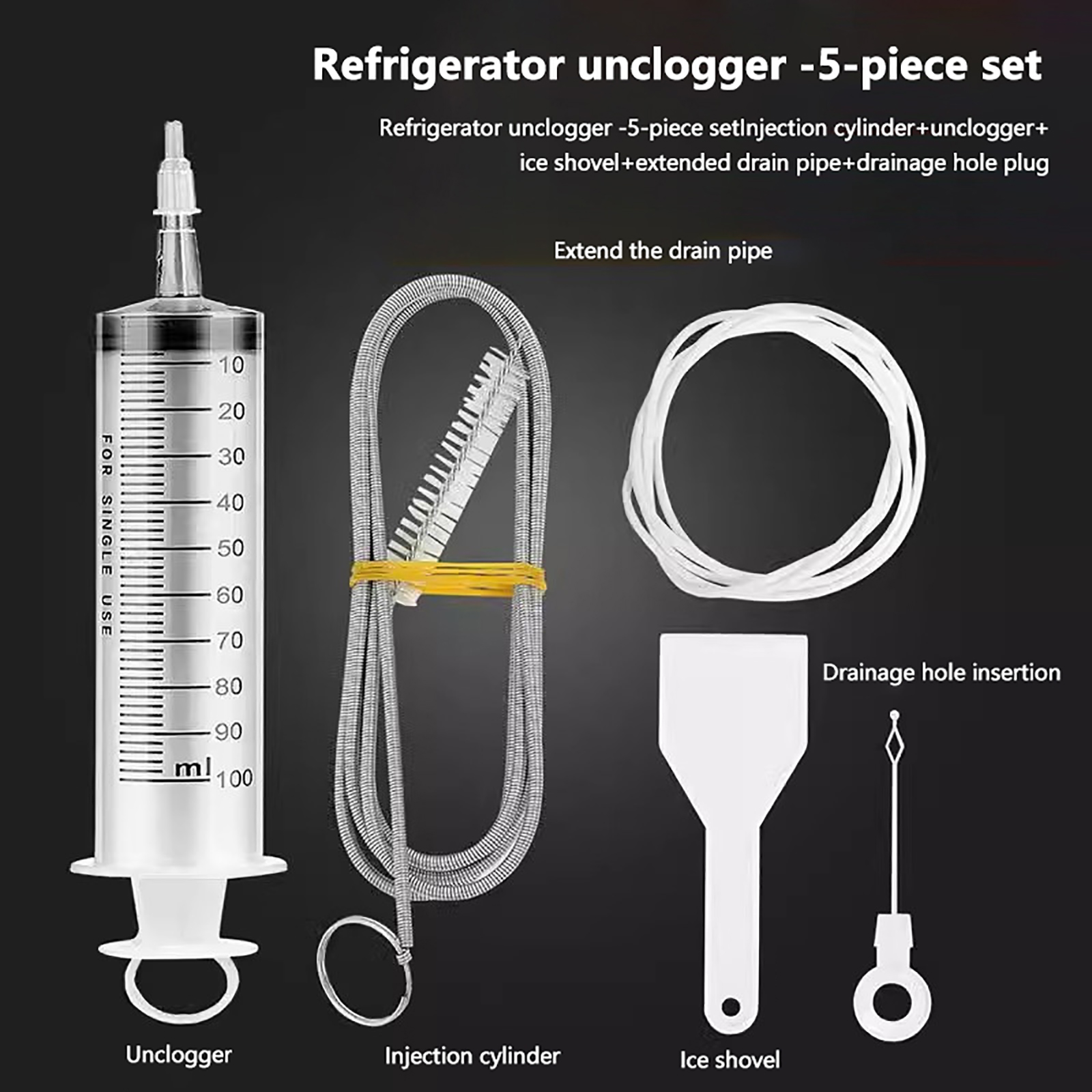 Refrigerator unclogger -5-piece set

Refrigerator unclogger -5-piece setInjection cylinder+unclogger+ ice shovel+extended drain pipe+drainage hole plug

Extend the drain pipe

10
20
30
40
50
60
70
80
90
ml 100

FOR SINGLE USE

Drainage hole insertion

Unclogger

Injection cylinder

Ice shovel