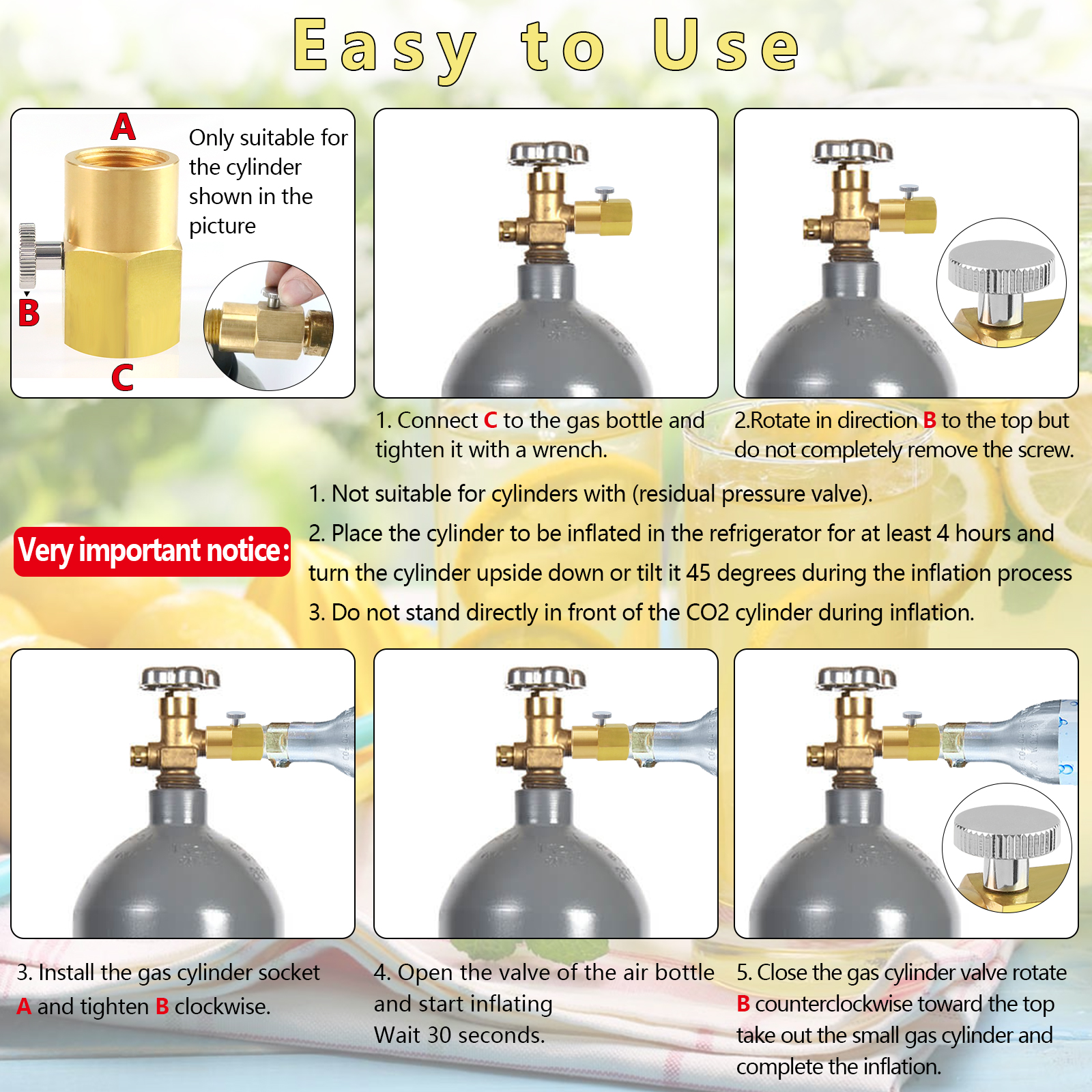 Easy to Use

A

B

C

Only suitable for the cylinder shown in the picture

1. Connect C to the gas bottle and tighten it with a wrench.

2.Rotate in direction B to the top but do not completely remove the screw.

Very important notice:

1. Not suitable for cylinders with (residual pressure valve).

2. Place the cylinder to be inflated in the refrigerator for at least 4 hours and turn the cylinder upside down or tilt it 45 degrees during the inflation process

3. Do not stand directly in front of the CO2 cylinder during inflation.

3. Install the gas cylinder socket A and tighten B clockwise.

4. Open the valve of the air bottle and start inflating Wait 30 seconds.

5. Close the gas cylinder valve rotate B counterclockwise toward the top take out the small gas cylinder and complete the inflation.