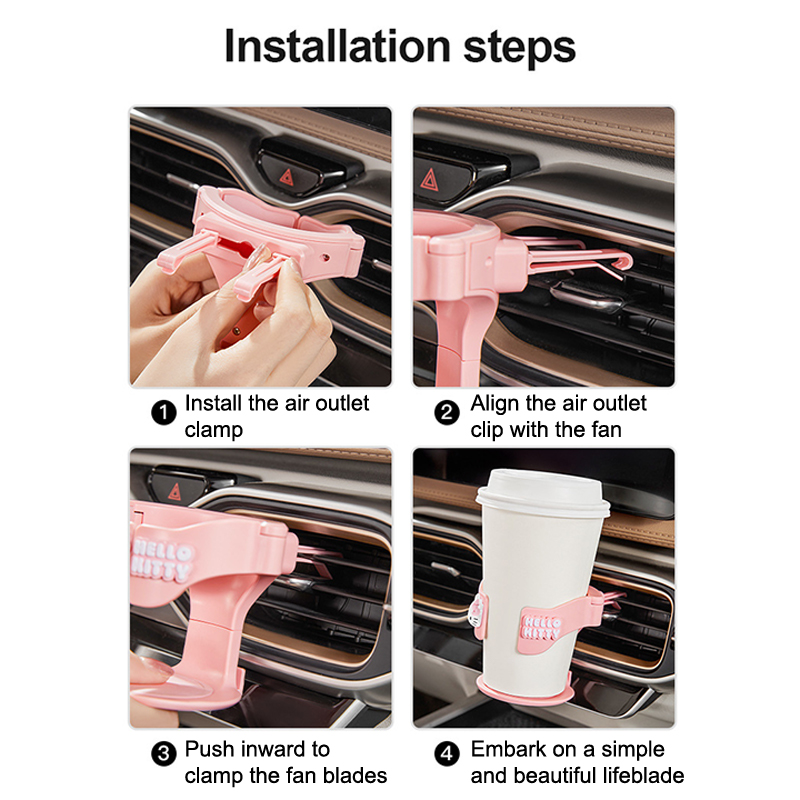 Installation steps

1 Install the air outlet clamp

2 Align the air outlet clip with the fan

HELLO KITTY

3 Push inward to clamp the fan blades

HELLO KITTY

4 Embark on a simple and beautiful lifeblade