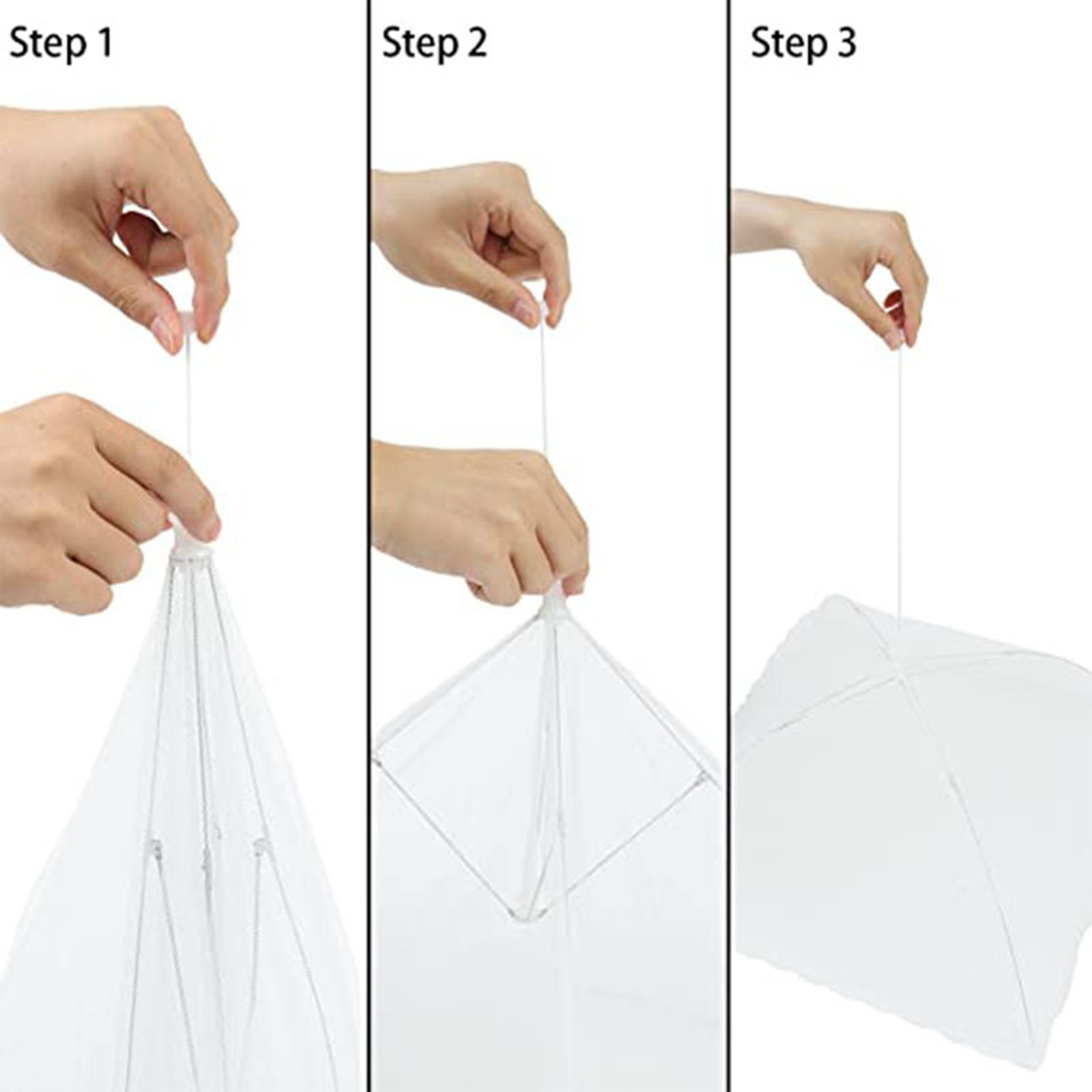 Step 1

Step 2

Step 3