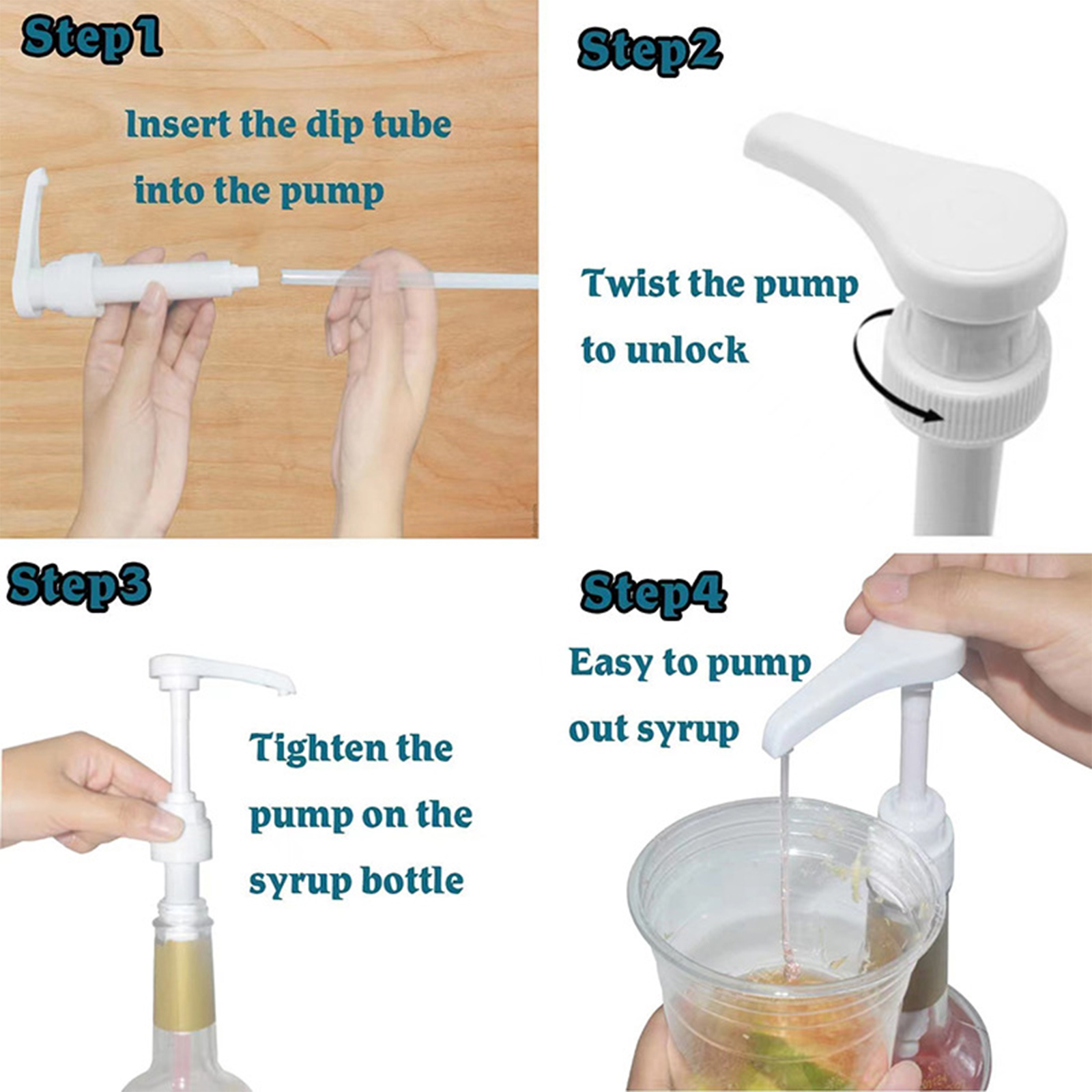 Step1

Insert the dip tube into the pump

Step2

Twist the pump to unlock

Step3

Tighten the pump on the syrup bottle

Step4

Easy to pump out syrup