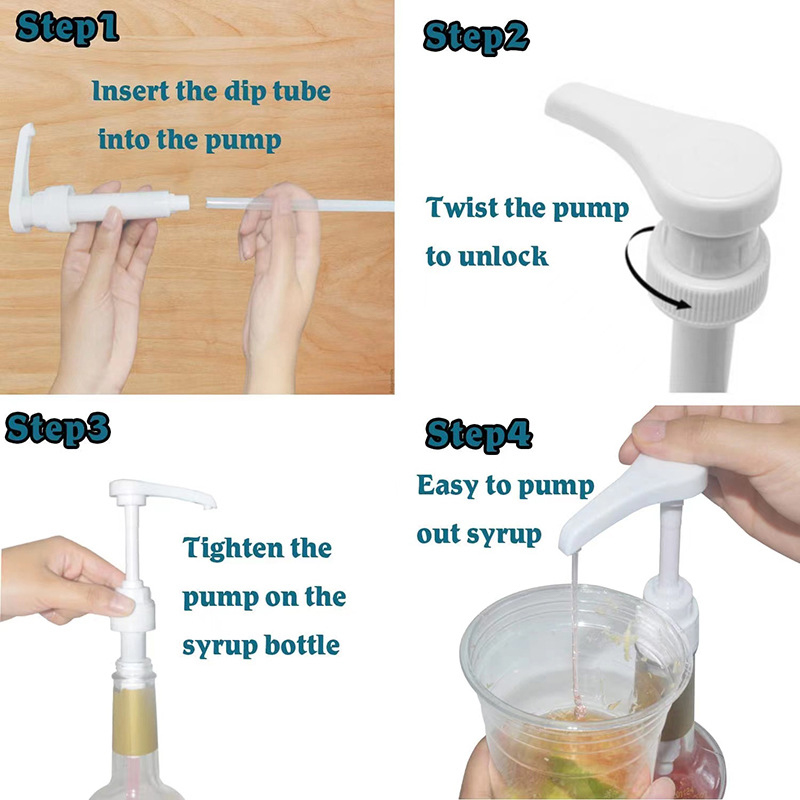 Step1

Insert the dip tube into the pump

Step2

Twist the pump to unlock

Step3

Tighten the pump on the syrup bottle

Step4

Easy to pump out syrup