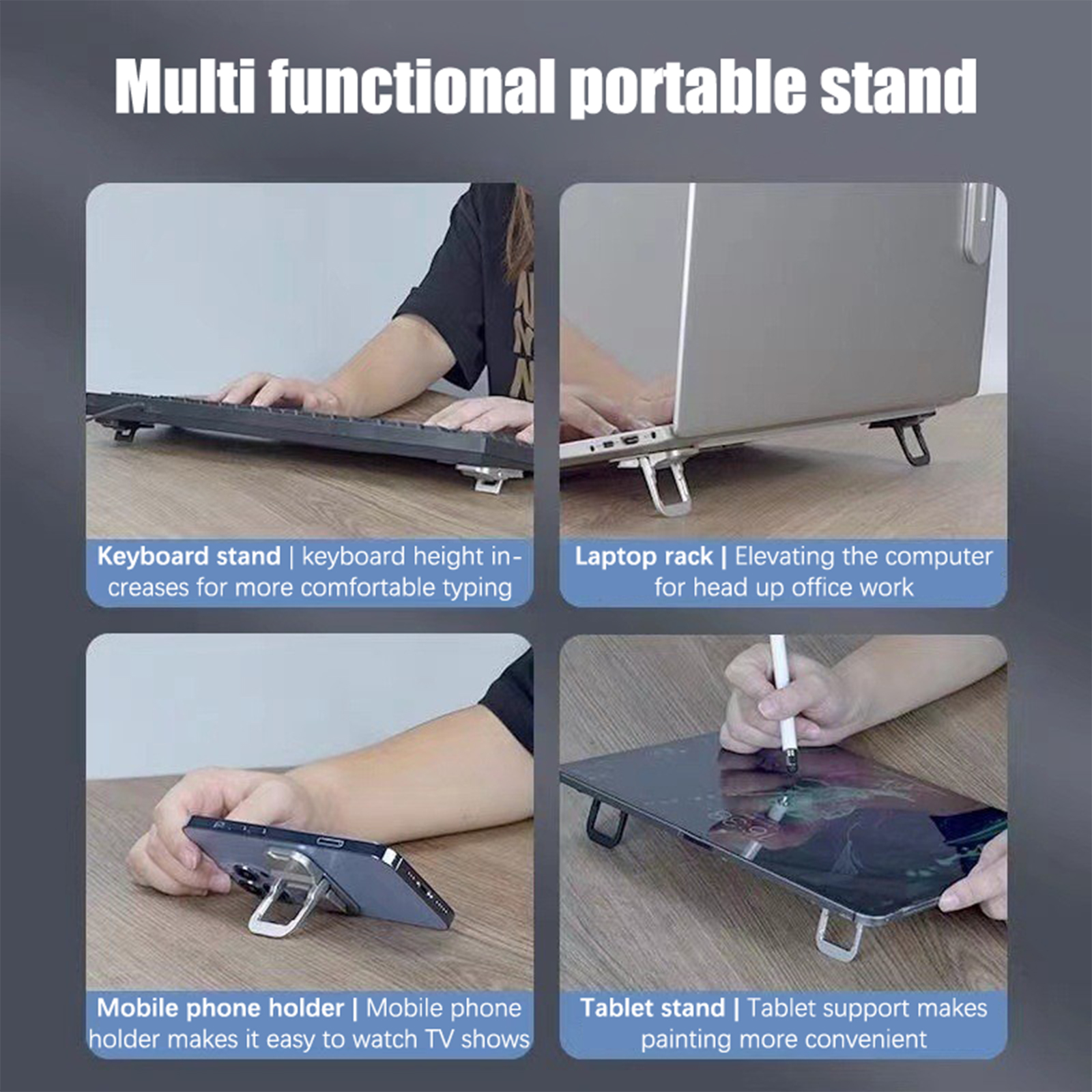 Multi functional portable stand

Keyboard stand | keyboard height increases for more comfortable typing

Laptop rack | Elevating the computer for head up office work

Mobile phone holder | Mobile phone holder makes it easy to watch TV shows

Tablet stand | Tablet support makes painting more convenient