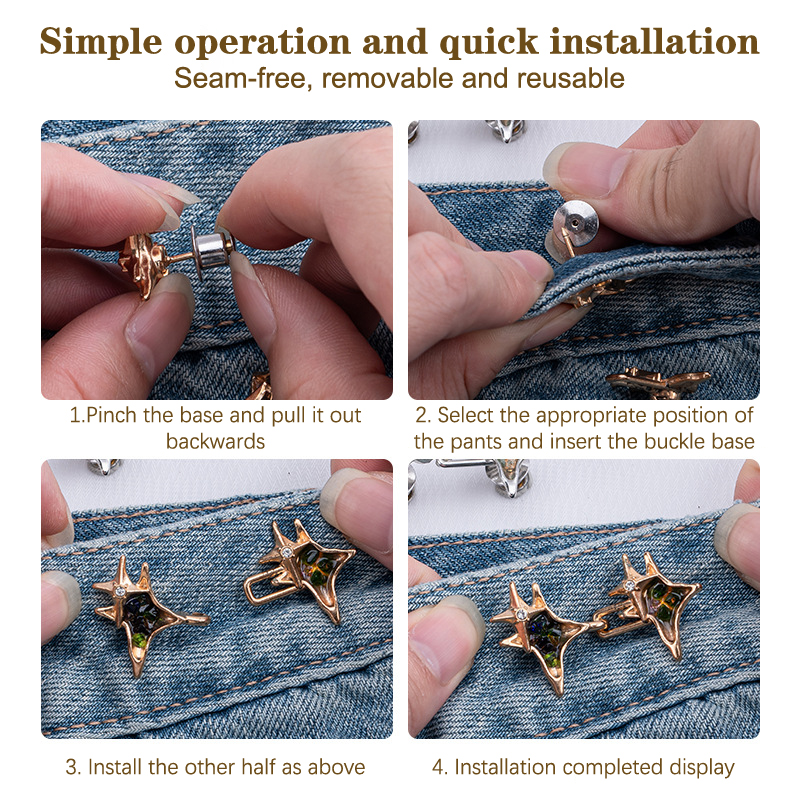 Simple operation and quick installation
Seam-free, removable and reusable

1.Pinch the base and pull it out backwards

2. Select the appropriate position of the pants and insert the buckle base

3. Install the other half as above

4. Installation completed display