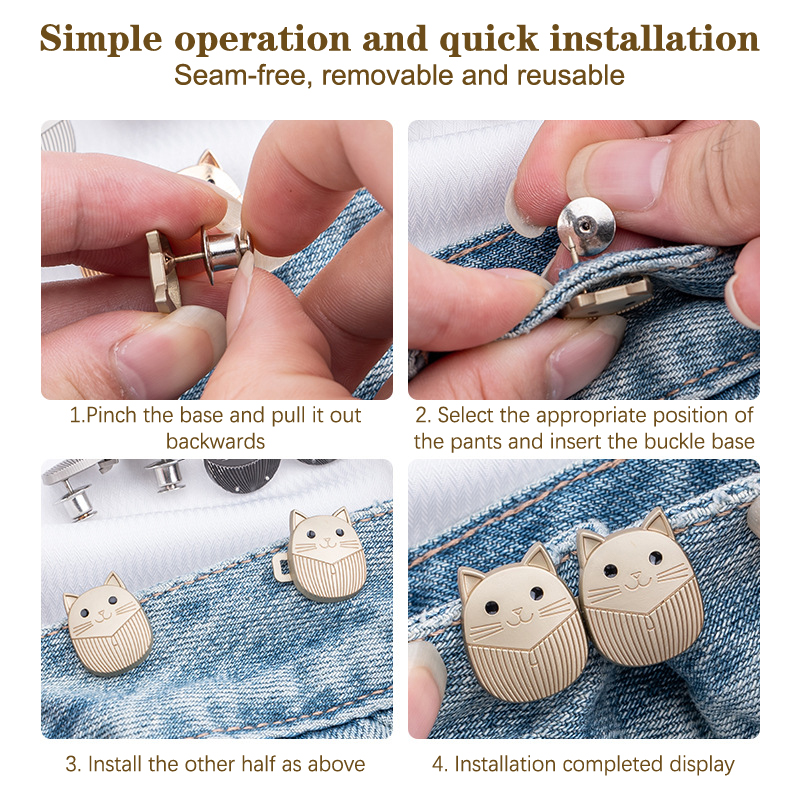 Simple operation and quick installation
Seam-free, removable and reusable

1.Pinch the base and pull it out backwards

2. Select the appropriate position of the pants and insert the buckle base

3. Install the other half as above

4. Installation completed display