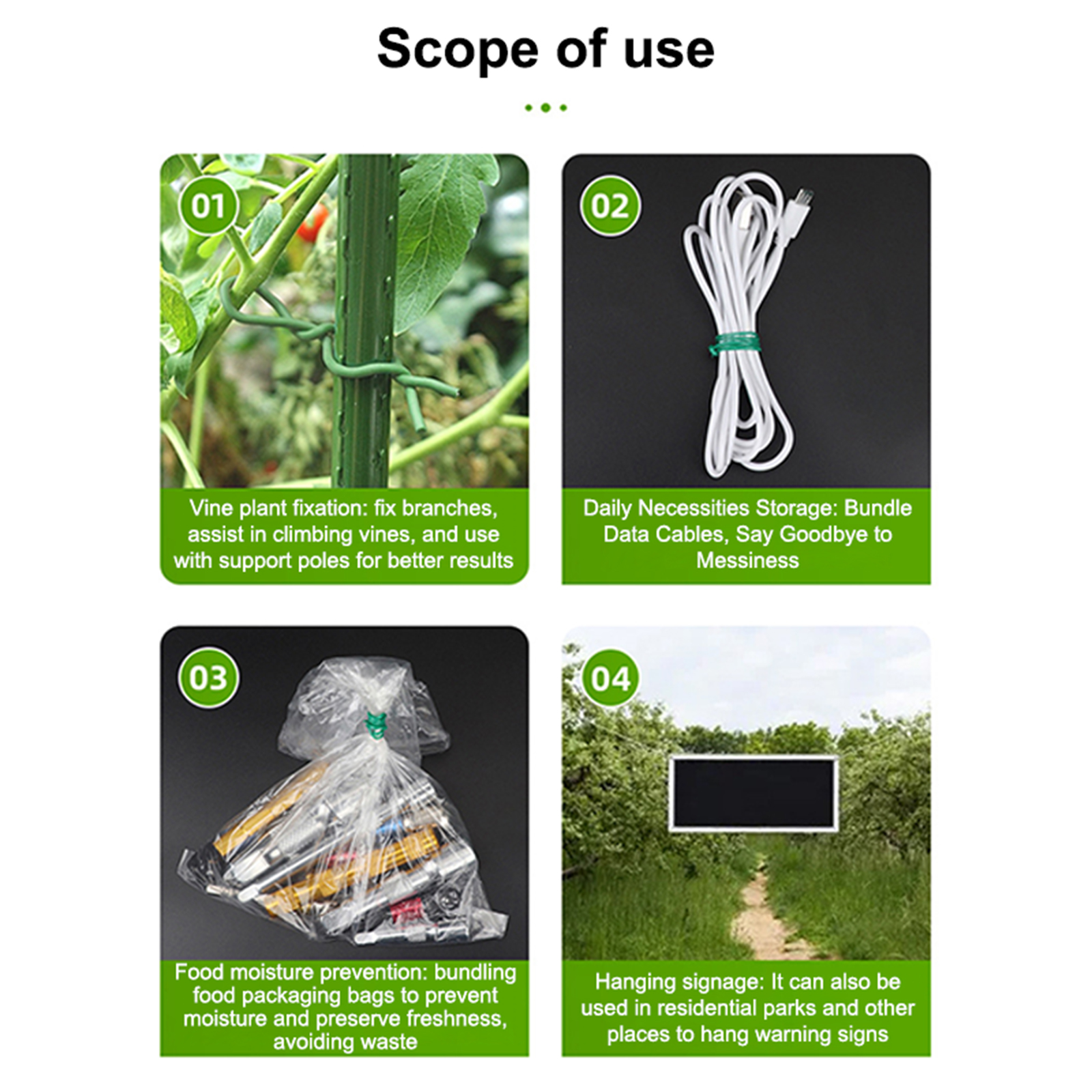 Scope of use

01

Vine plant fixation: fix branches, assist in climbing vines, and use with support poles for better results

02

Daily Necessities Storage: Bundle Data Cables, Say Goodbye to Messiness

03

Food moisture prevention: bundling food packaging bags to prevent moisture and preserve freshness, avoiding waste

04

Hanging signage: It can also be used in residential parks and other places to hang warning signs