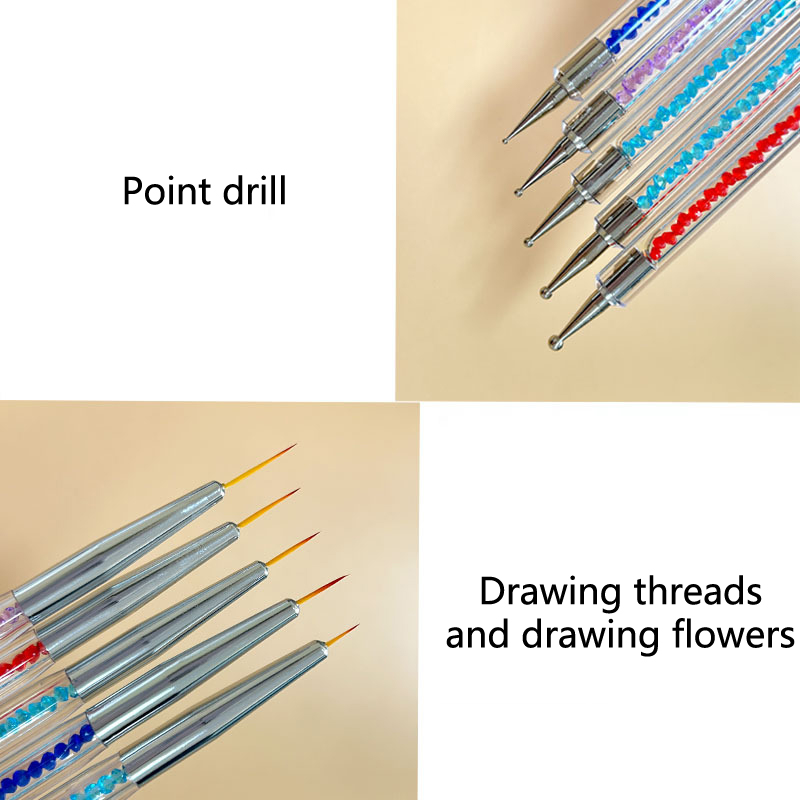 Point drill

Drawing threads and drawing flowers