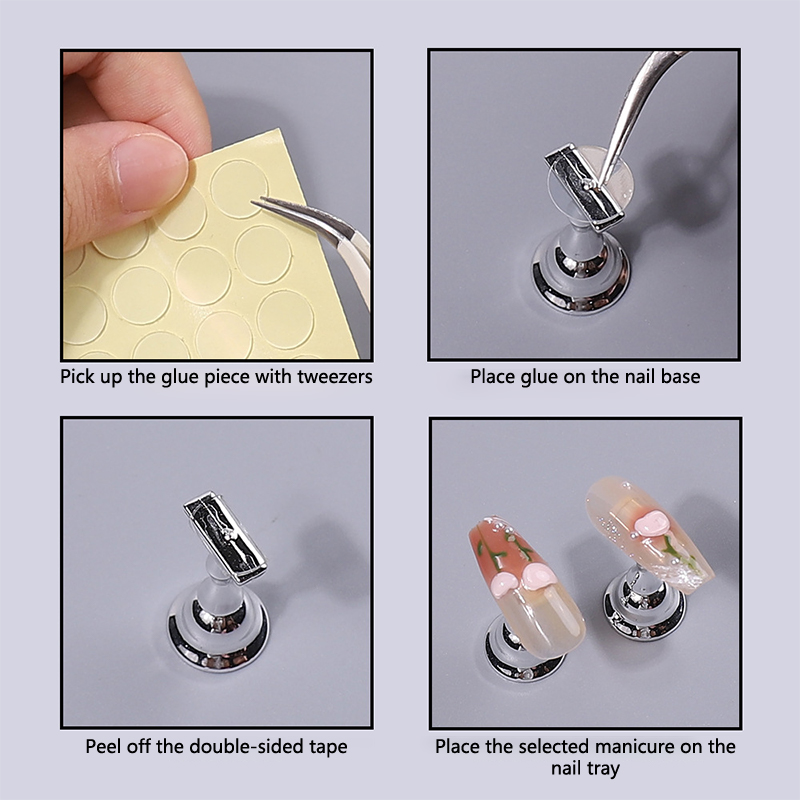 Pick up the glue piece with tweezers

Place glue on the nail base

Peel off the double-sided tape

Place the selected manicure on the nail tray