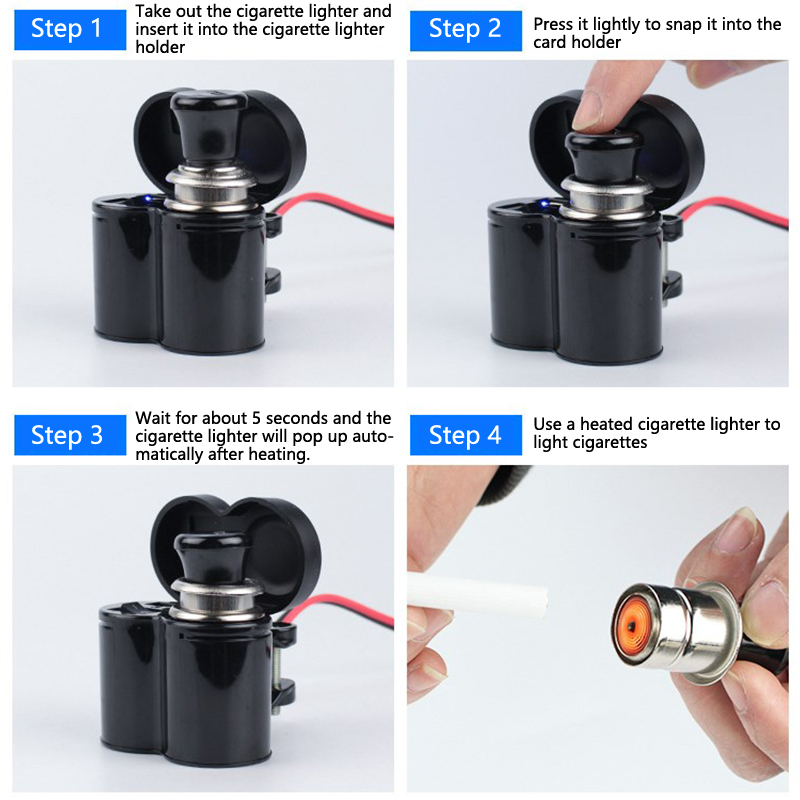 Step 1

Take out the cigarette lighter and insert it into the cigarette lighter holder

Step 2

Press it lightly to snap it into the card holder

Step 3

Wait for about 5 seconds and the cigarette lighter will pop up automatically after heating.

Step 4

Use a heated cigarette lighter to light cigarettes