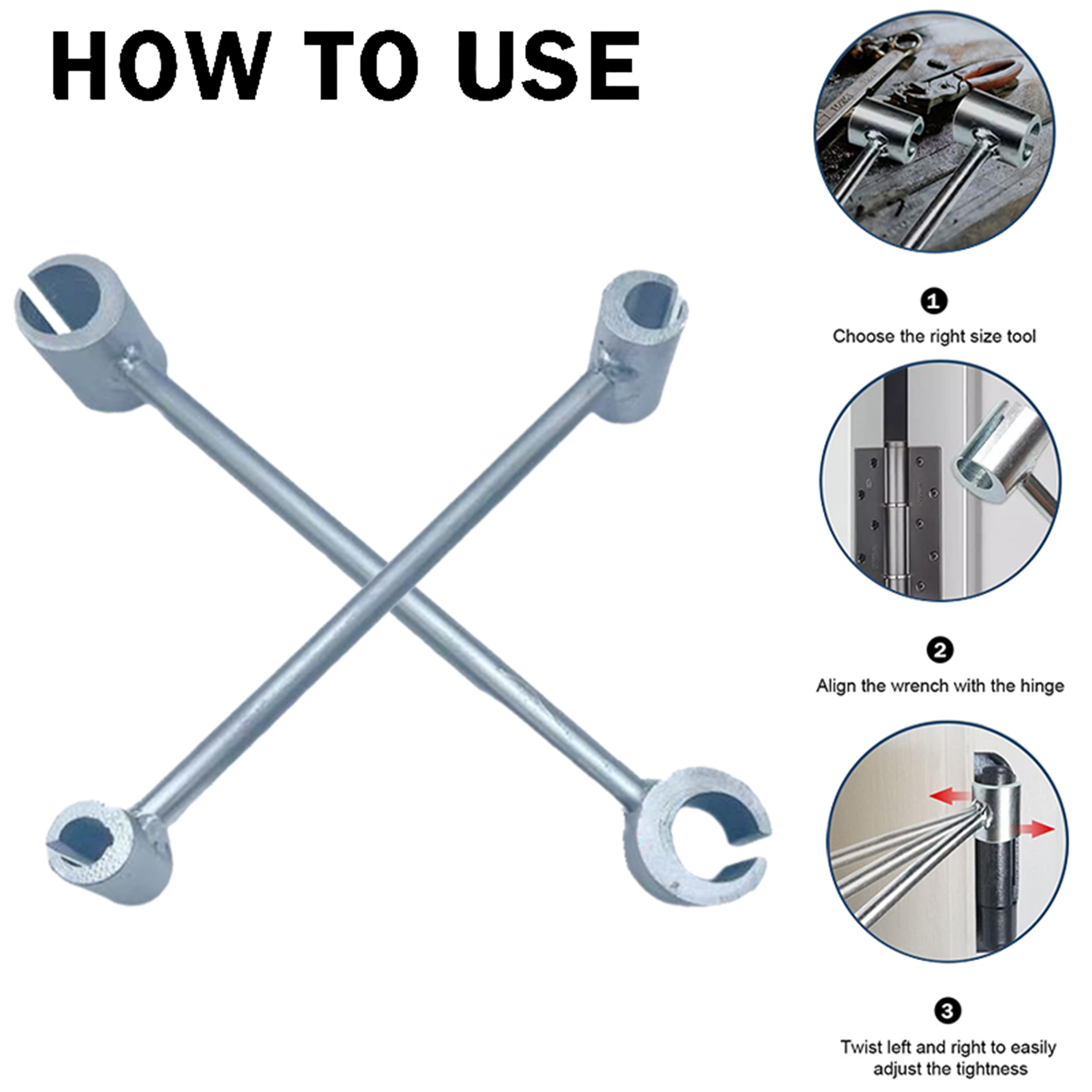 HOW TO USE

1
Choose the right size tool

2
Align the wrench with the hinge

3
Twist left and right to easily adjust the tightness