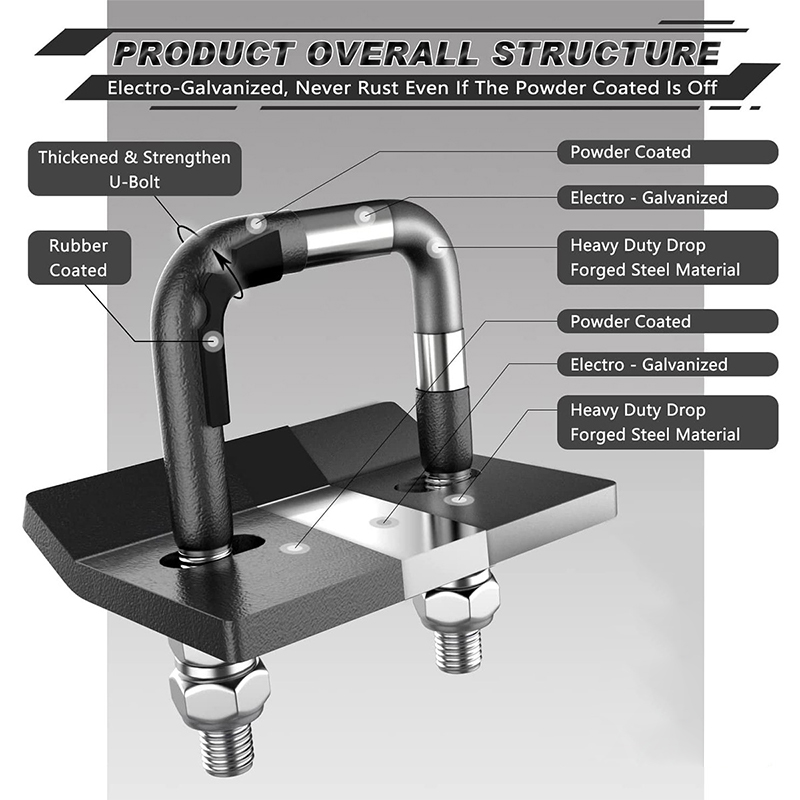 PRODUCT OVERALL STRUCTURE

Electro-Galvanized, Never Rust Even If The Powder Coated Is Off

Thickened & Strengthen U-Bolt

Rubber Coated

Powder Coated

Electro - Galvanized

Heavy Duty Drop Forged Steel Material

Powder Coated

Electro - Galvanized

Heavy Duty Drop Forged Steel Material