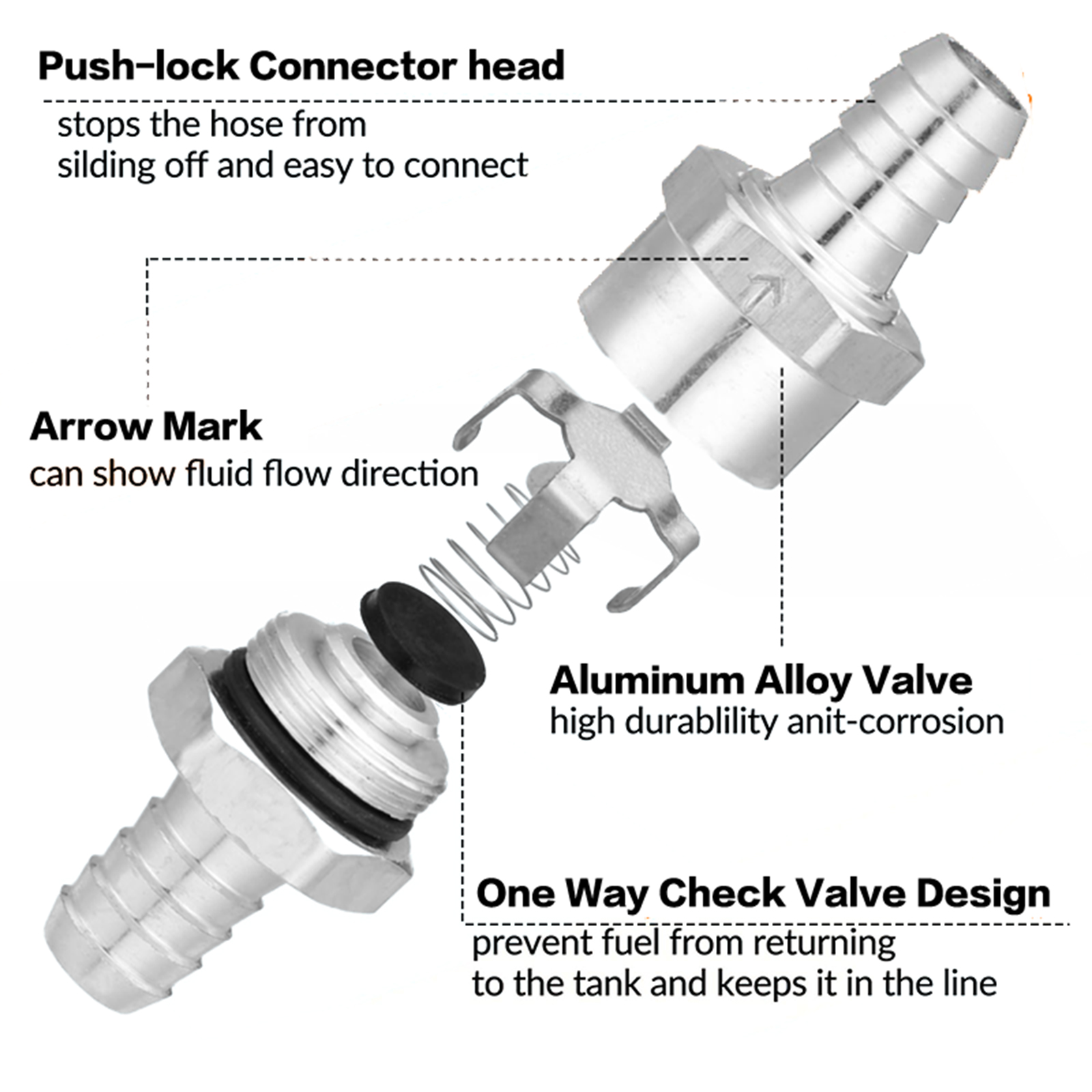 Push-lock Connector head
stops the hose from
silding off and easy to connect

Arrow Mark
can show fluid flow direction

Aluminum Alloy Valve
high durablility anit-corrosion

One Way Check Valve Design
prevent fuel from returning
to the tank and keeps it in the line