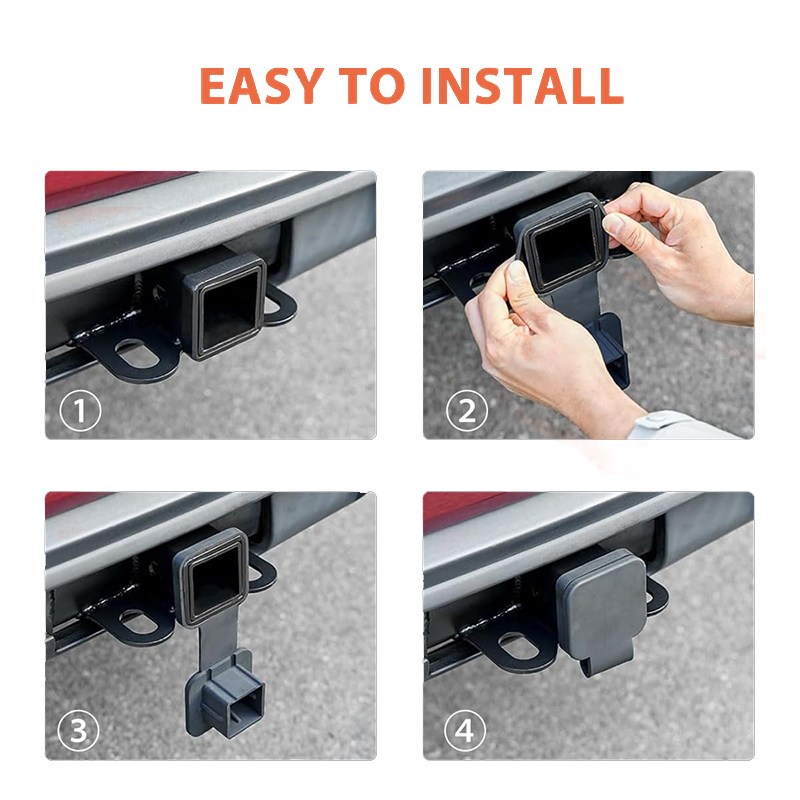 EASY TO INSTALL

①

②

③

④