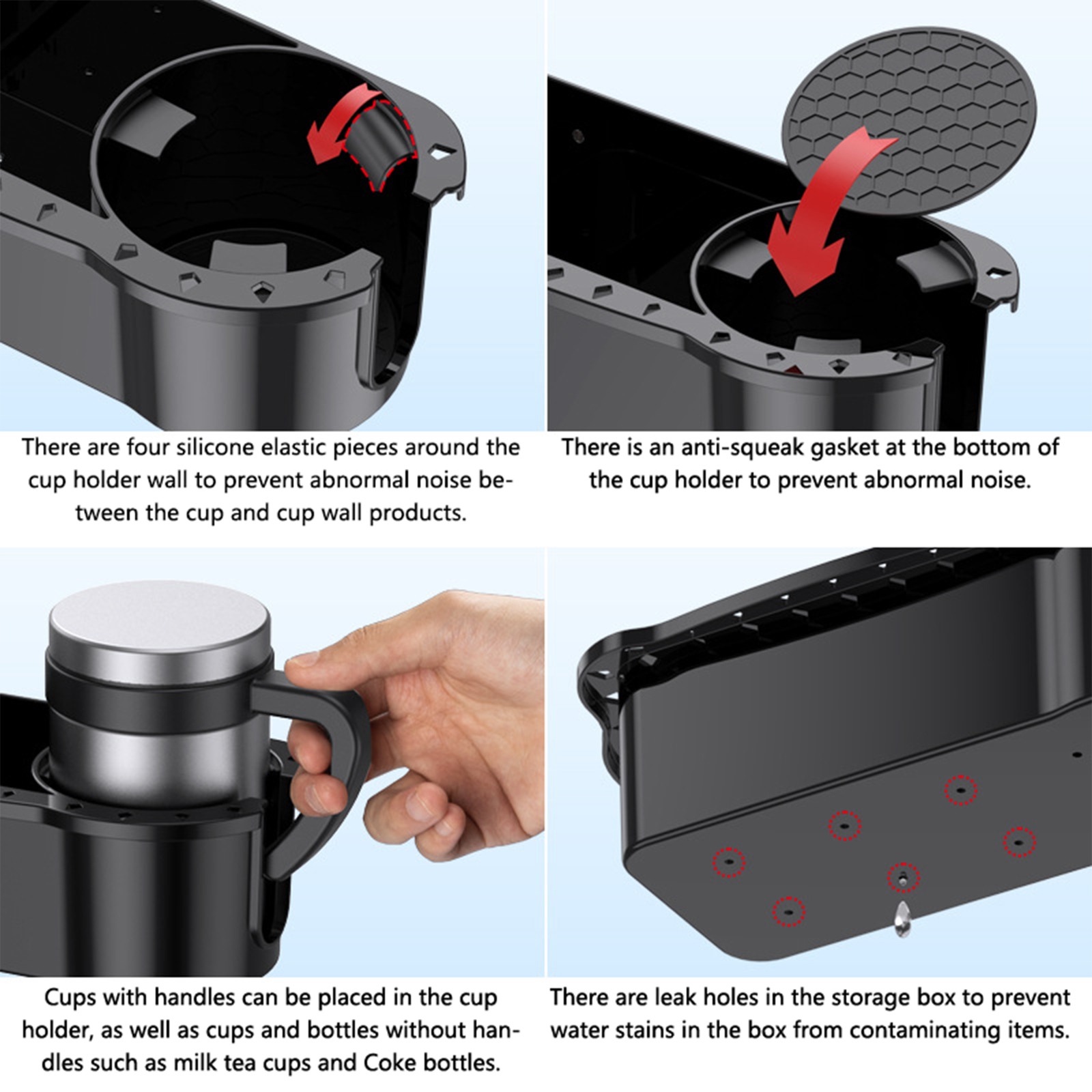 There are four silicone elastic pieces around the cup holder wall to prevent abnormal noise between the cup and cup wall products.

There is an anti-squeak gasket at the bottom of the cup holder to prevent abnormal noise.

Cups with handles can be placed in the cup holder, as well as cups and bottles without handles such as milk tea cups and Coke bottles.

There are leak holes in the storage box to prevent water stains in the box from contaminating items.