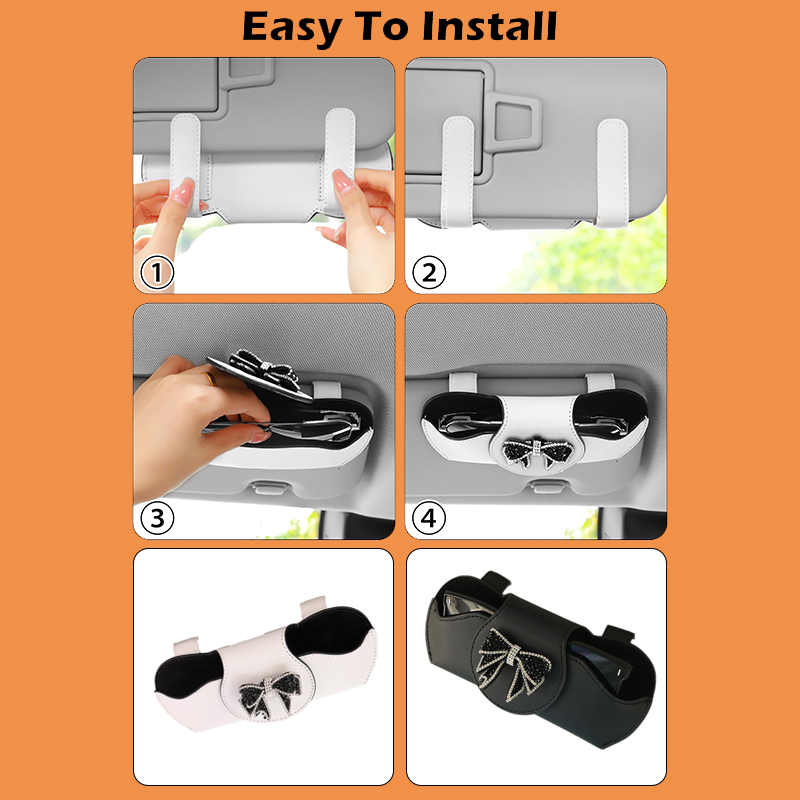 Easy To Install

①

②

③

④