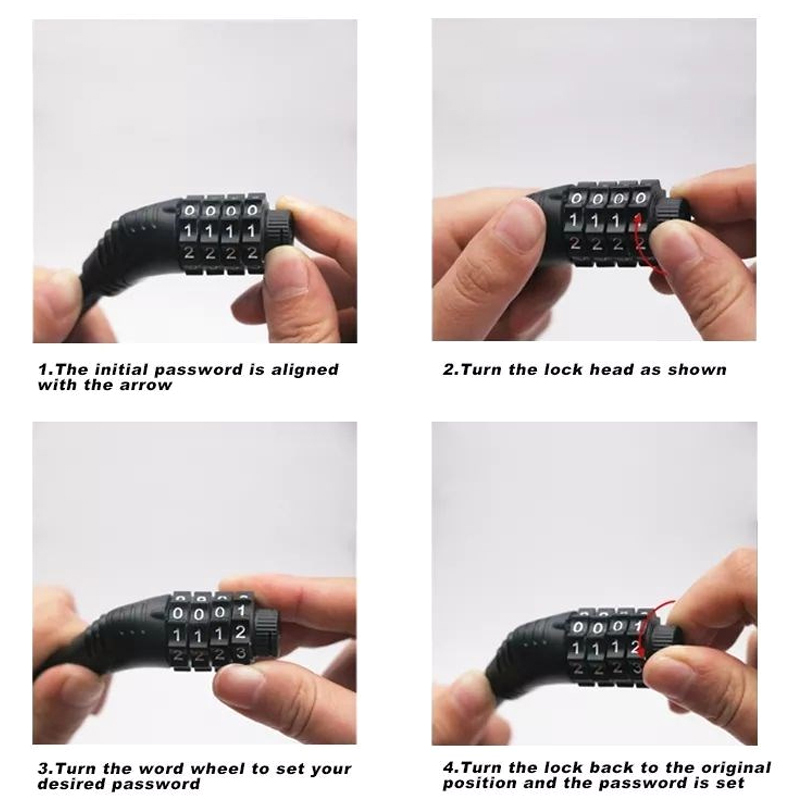 0 0 0 0
1 1 1 1
2 2 2 2

1.The initial password is aligned with the arrow

0 0 0 0
1 1 1 1
2 2 2 2

2.Turn the lock head as shown

0 0 0 1
1 1 1 2
2 2 2 3

3.Turn the word wheel to set your desired password

0 0 0 1
1 1 1 2
2 2 2 3

4.Turn the lock back to the original position and the password is set