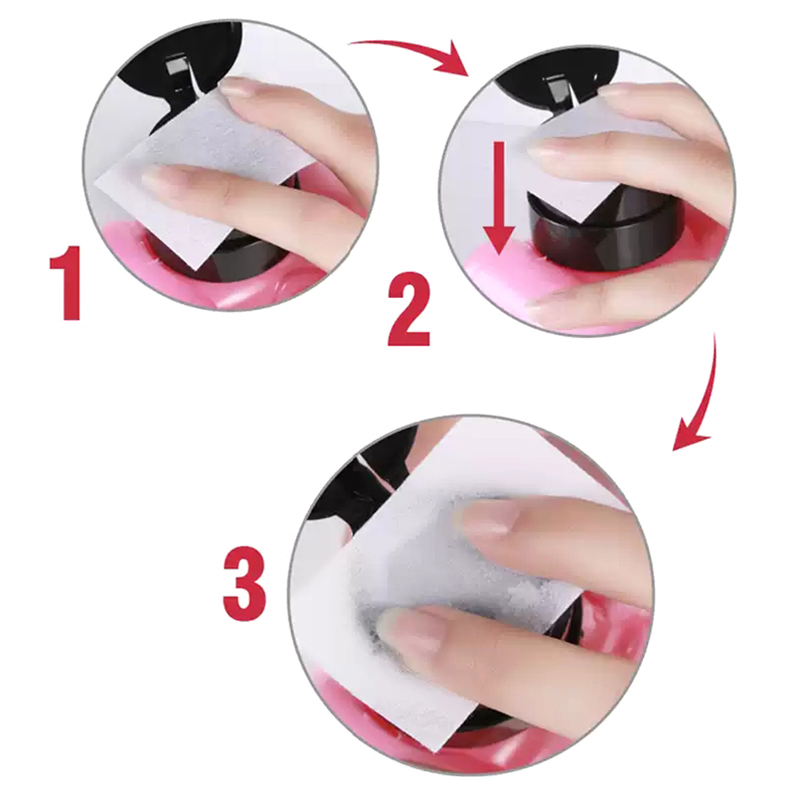 1

2

3