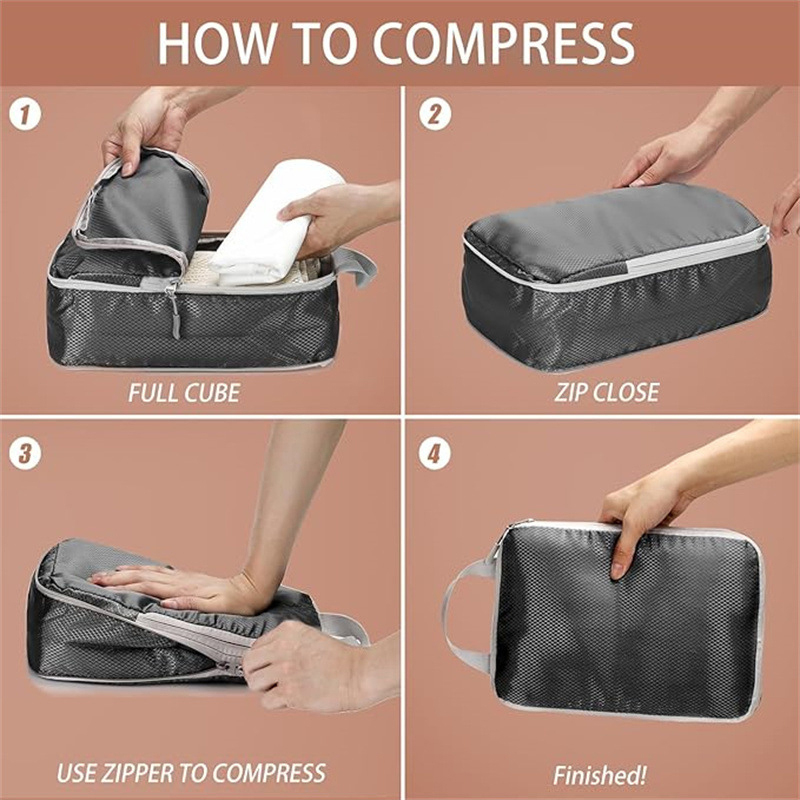 HOW TO COMPRESS

1

FULL CUBE

2

ZIP CLOSE

3

USE ZIPPER TO COMPRESS

4

Finished!