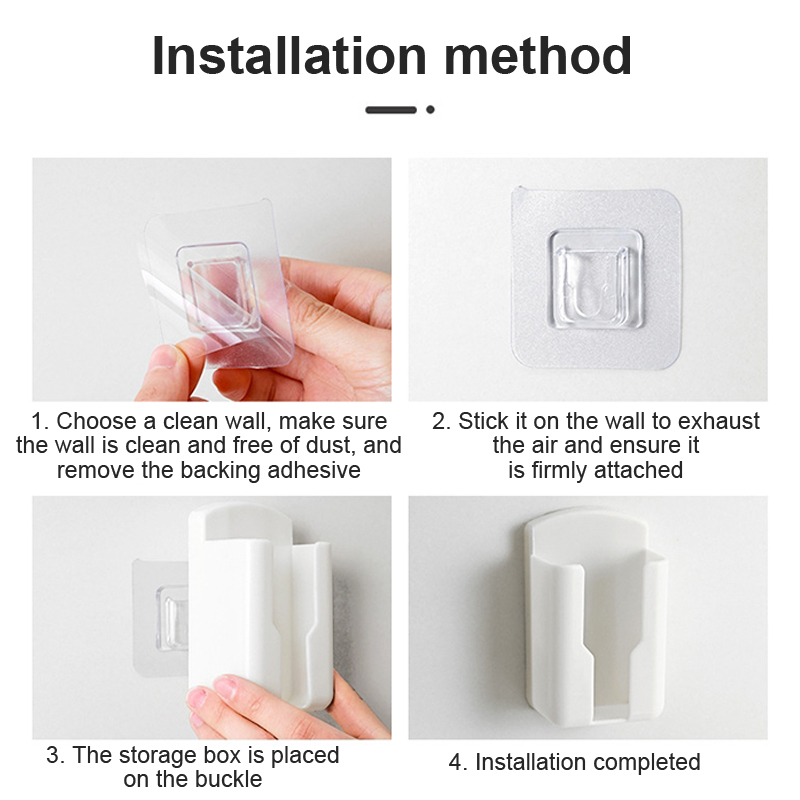 Installation method

1. Choose a clean wall, make sure the wall is clean and free of dust, and remove the backing adhesive

2. Stick it on the wall to exhaust the air and ensure it is firmly attached

3. The storage box is placed on the buckle

4. Installation completed