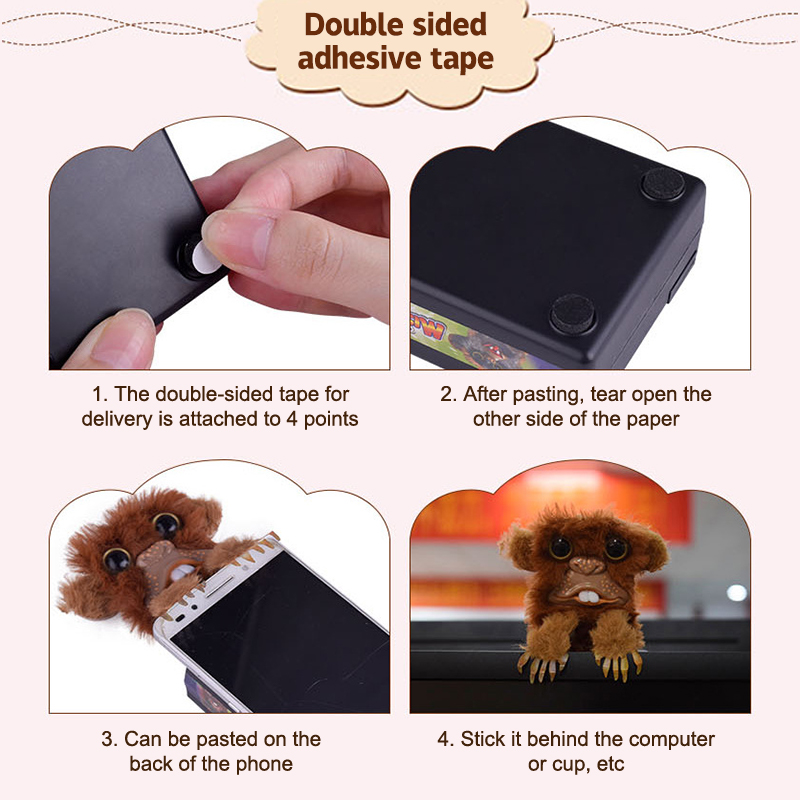 Double sided adhesive tape

1. The double-sided tape for delivery is attached to 4 points

2. After pasting, tear open the other side of the paper

3. Can be pasted on the back of the phone

4. Stick it behind the computer or cup, etc