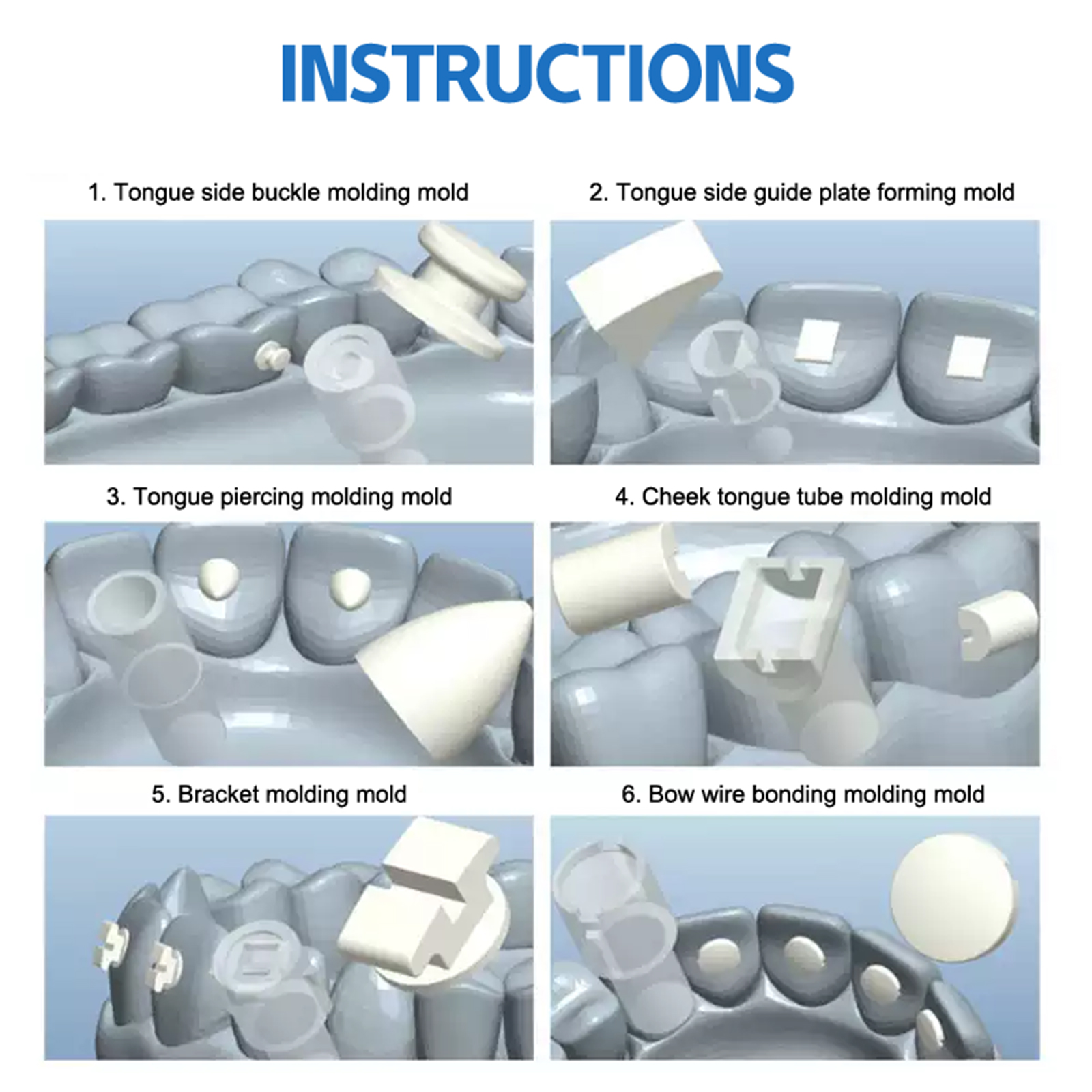 INSTRUCTIONS

1. Tongue side buckle molding mold

2. Tongue side guide plate forming mold

3. Tongue piercing molding mold

4. Cheek tongue tube molding mold

5. Bracket molding mold

6. Bow wire bonding molding mold