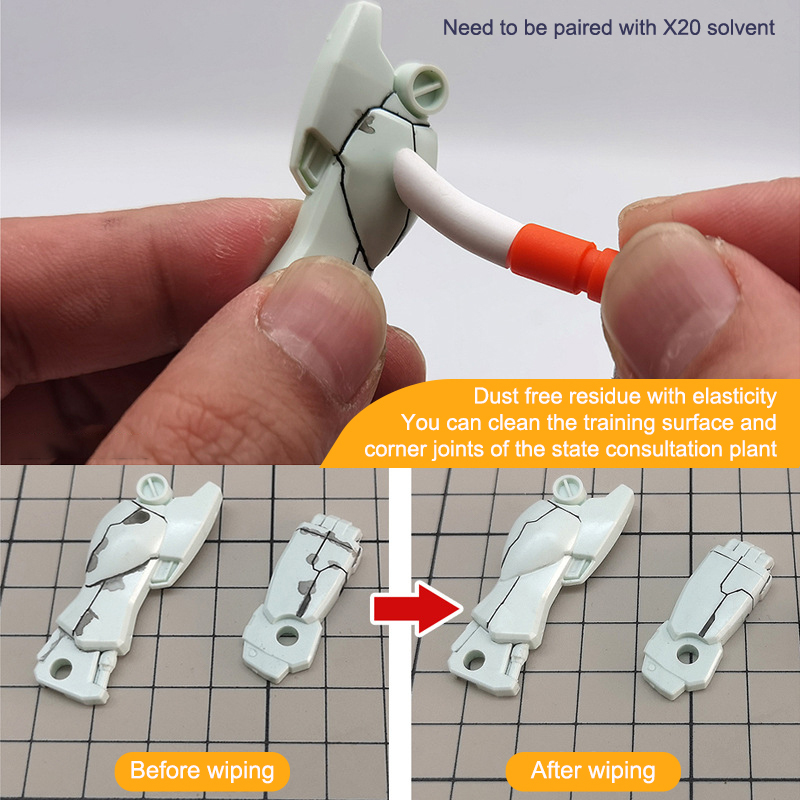 Need to be paired with X20 solvent

Dust free residue with elasticity
You can clean the training surface and corner joints of the state consultation plant

Before wiping

After wiping