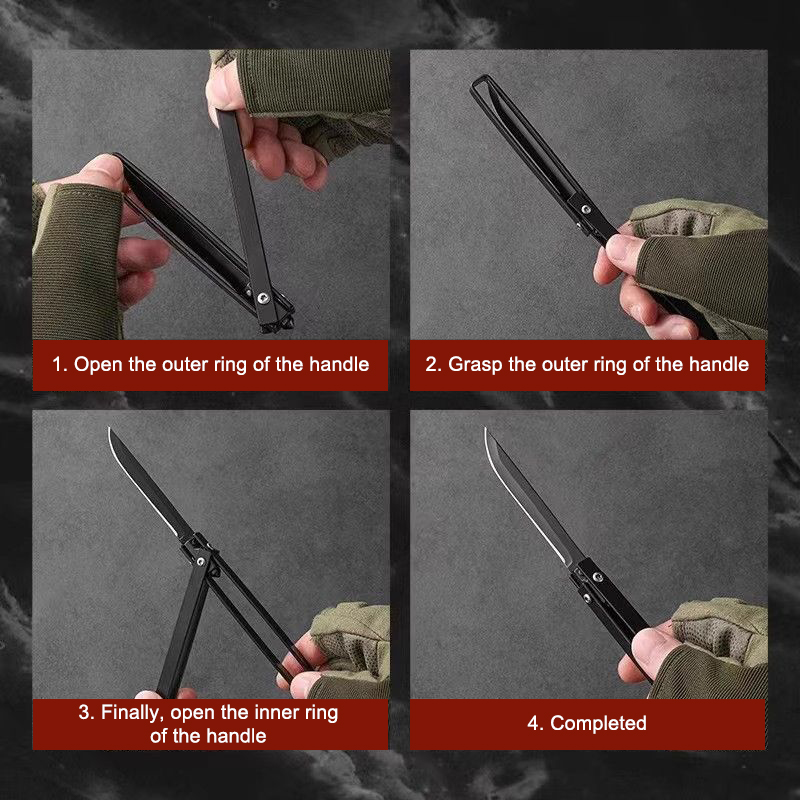 1. Open the outer ring of the handle

2. Grasp the outer ring of the handle

3. Finally, open the inner ring of the handle

4. Completed