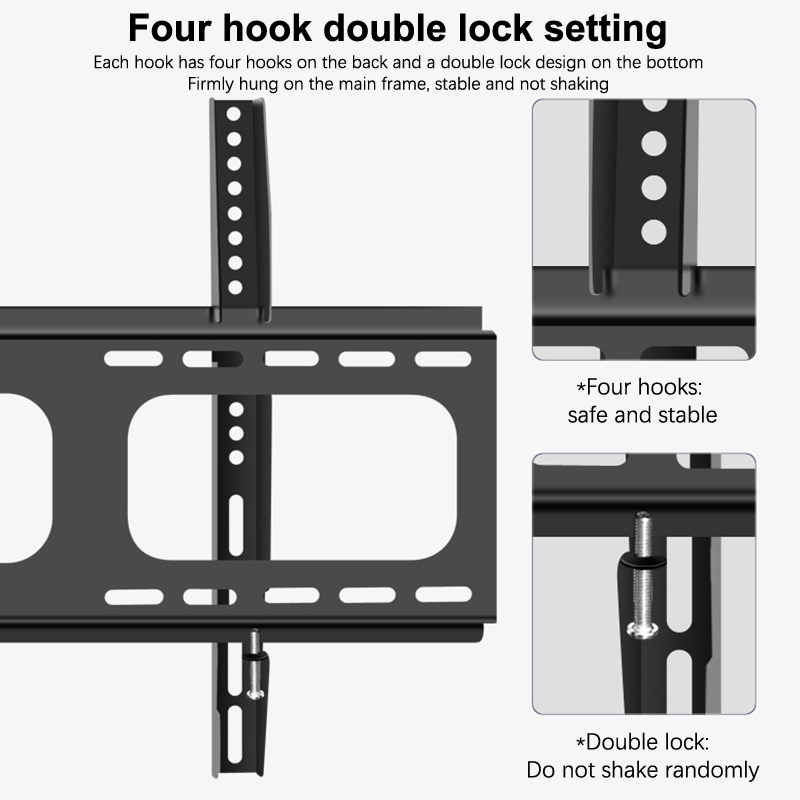 Four hook double lock setting

Each hook has four hooks on the back and a double lock design on the bottom
Firmly hung on the main frame, stable and not shaking

*Four hooks:
safe and stable

*Double lock:
Do not shake randomly