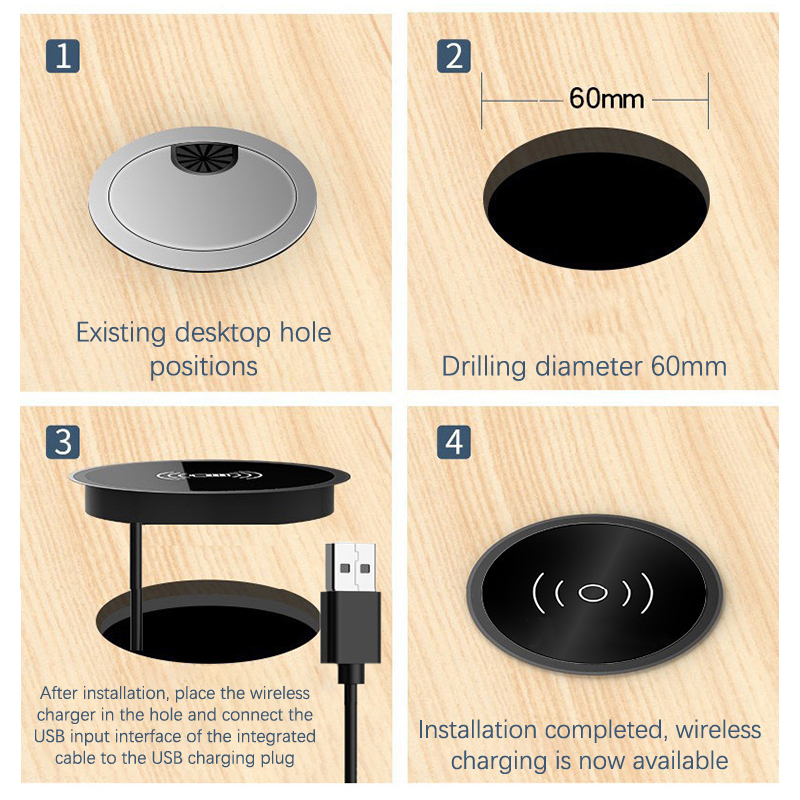 1

Existing desktop hole positions

2

60mm

Drilling diameter 60mm

3

After installation, place the wireless charger in the hole and connect the USB input interface of the integrated cable to the USB charging plug

4

Installation completed, wireless charging is now available