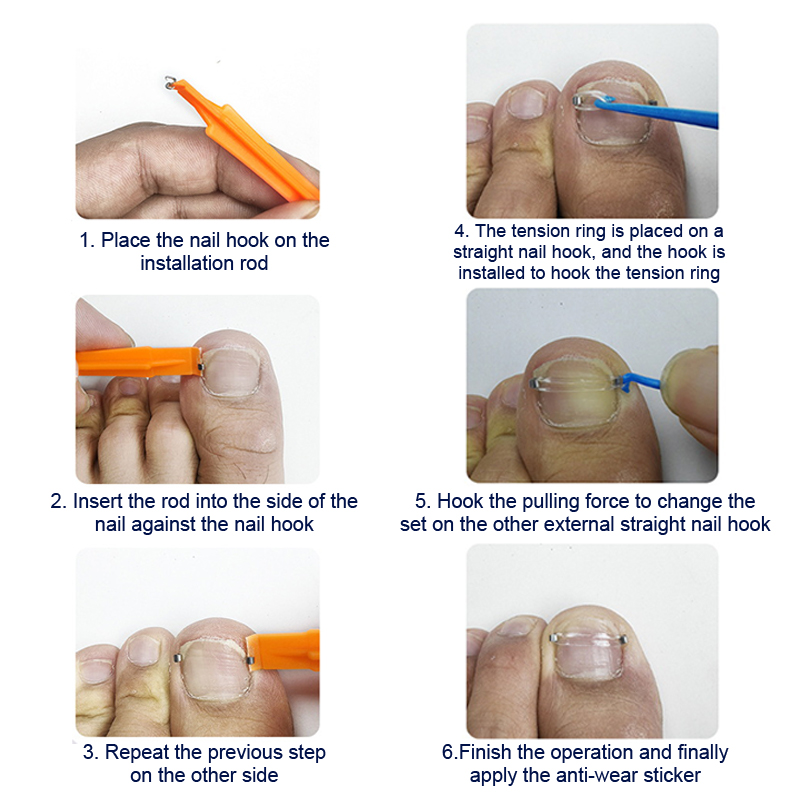 1. Place the nail hook on the installation rod

2. Insert the rod into the side of the nail against the nail hook

3. Repeat the previous step on the other side

4. The tension ring is placed on a straight nail hook, and the hook is installed to hook the tension ring

5. Hook the pulling force to change the set on the other external straight nail hook

6.Finish the operation and finally apply the anti-wear sticker