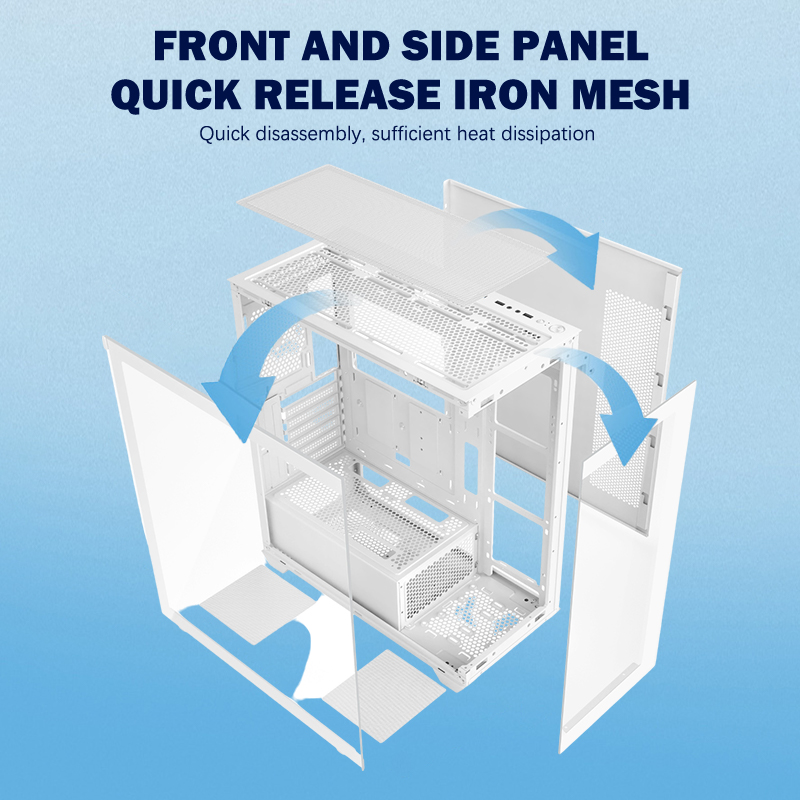 FRONT AND SIDE PANEL
QUICK RELEASE IRON MESH

Quick disassembly, sufficient heat dissipation