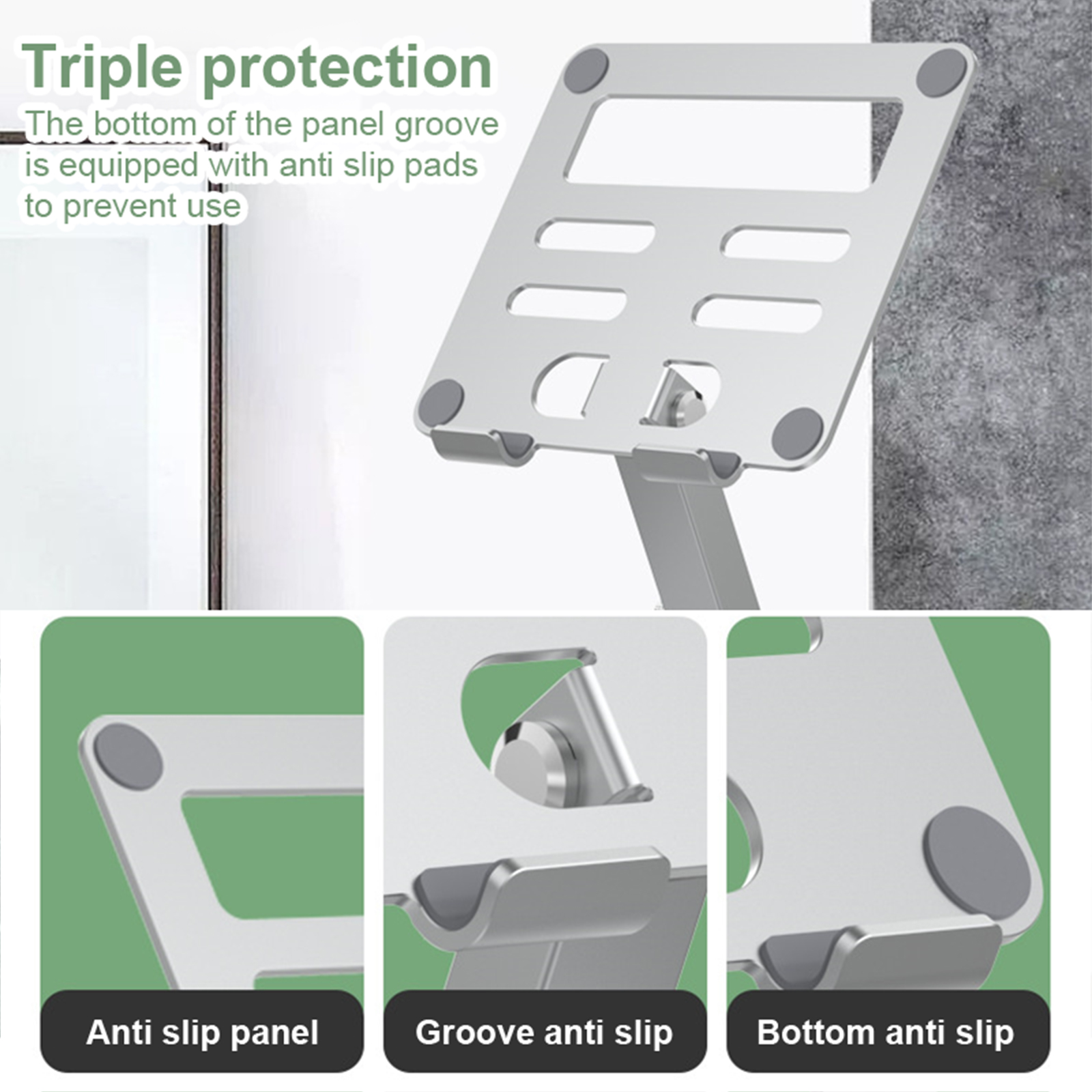 Triple protection

The bottom of the panel groove is equipped with anti slip pads to prevent use

Anti slip panel

Groove anti slip

Bottom anti slip