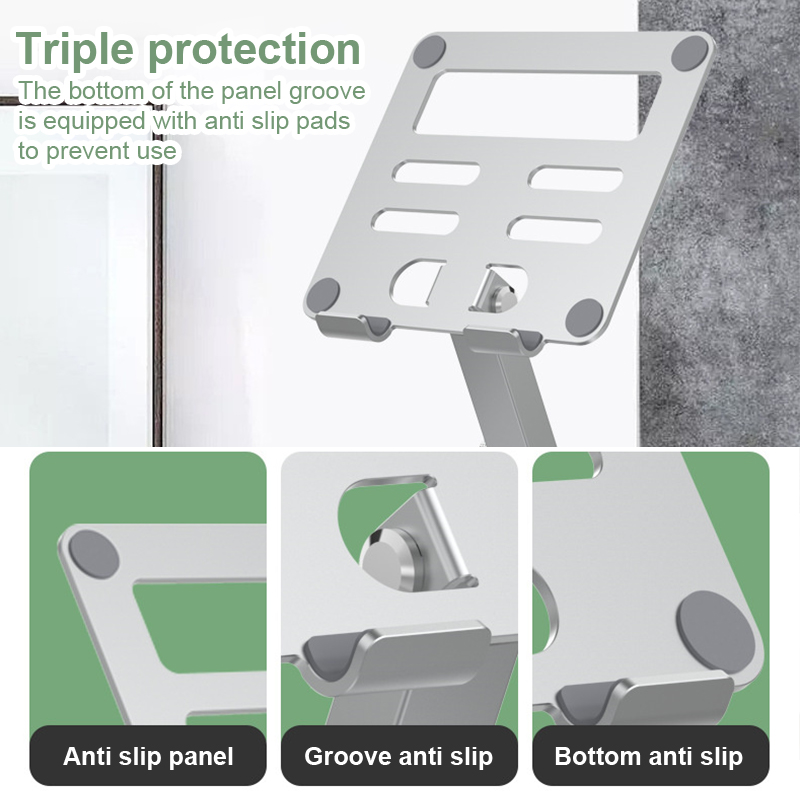 Triple protection
The bottom of the panel groove is equipped with anti slip pads to prevent use

Anti slip panel

Groove anti slip

Bottom anti slip