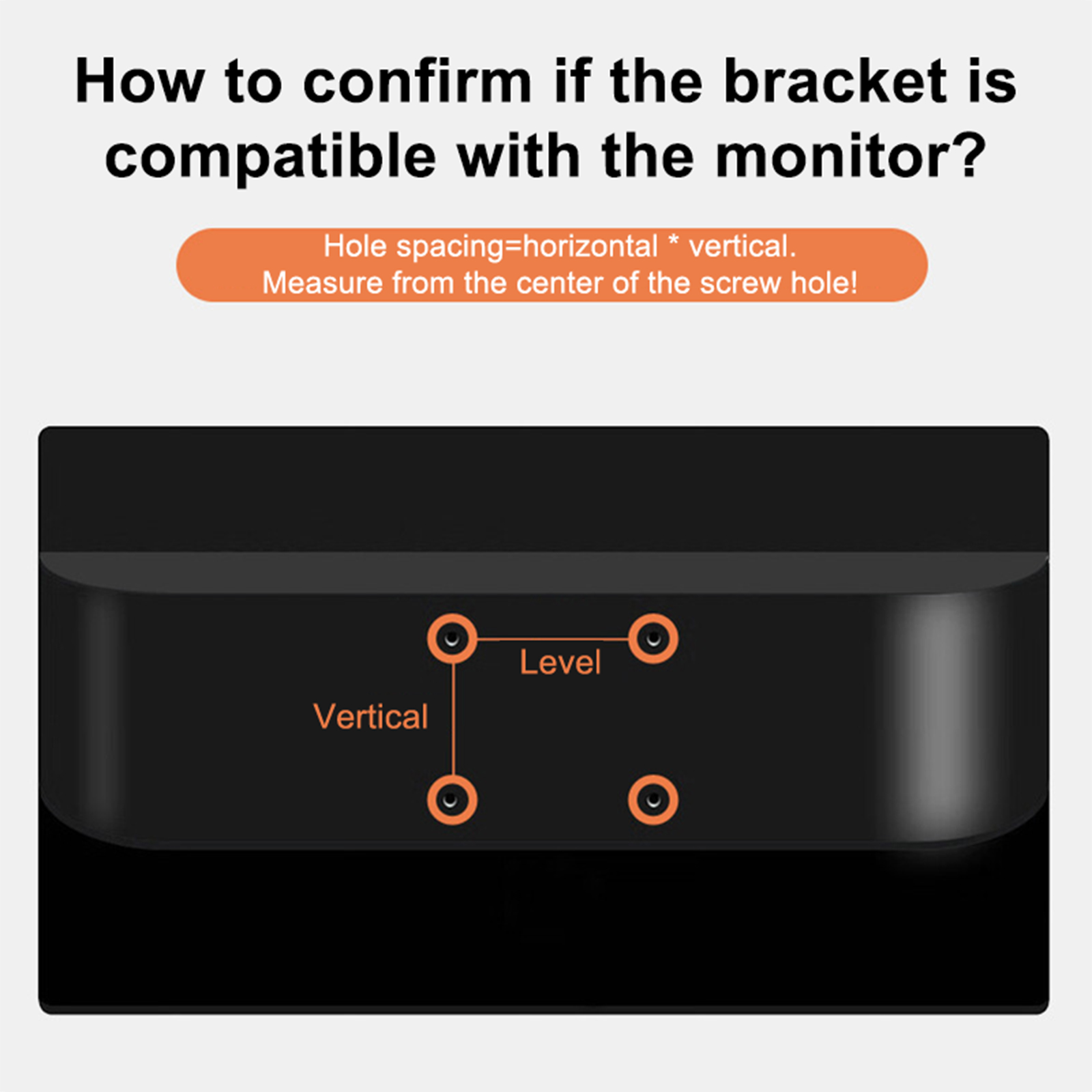 How to confirm if the bracket is compatible with the monitor?

Hole spacing=horizontal * vertical.
Measure from the center of the screw hole!

Level

Vertical